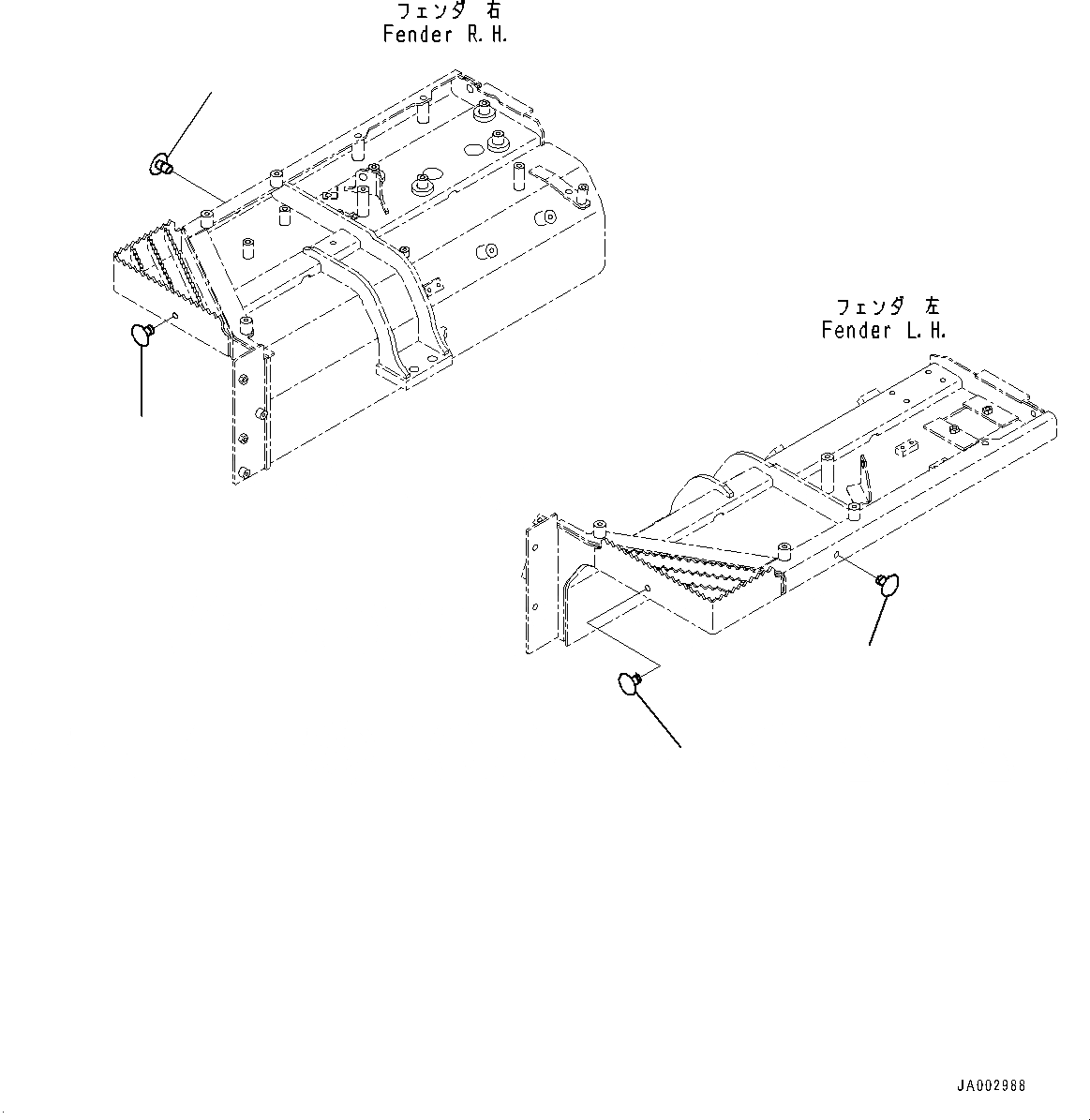 フェンダ 右
Fender R.H.

フェンダ 左
Fender L.H.

JA002988