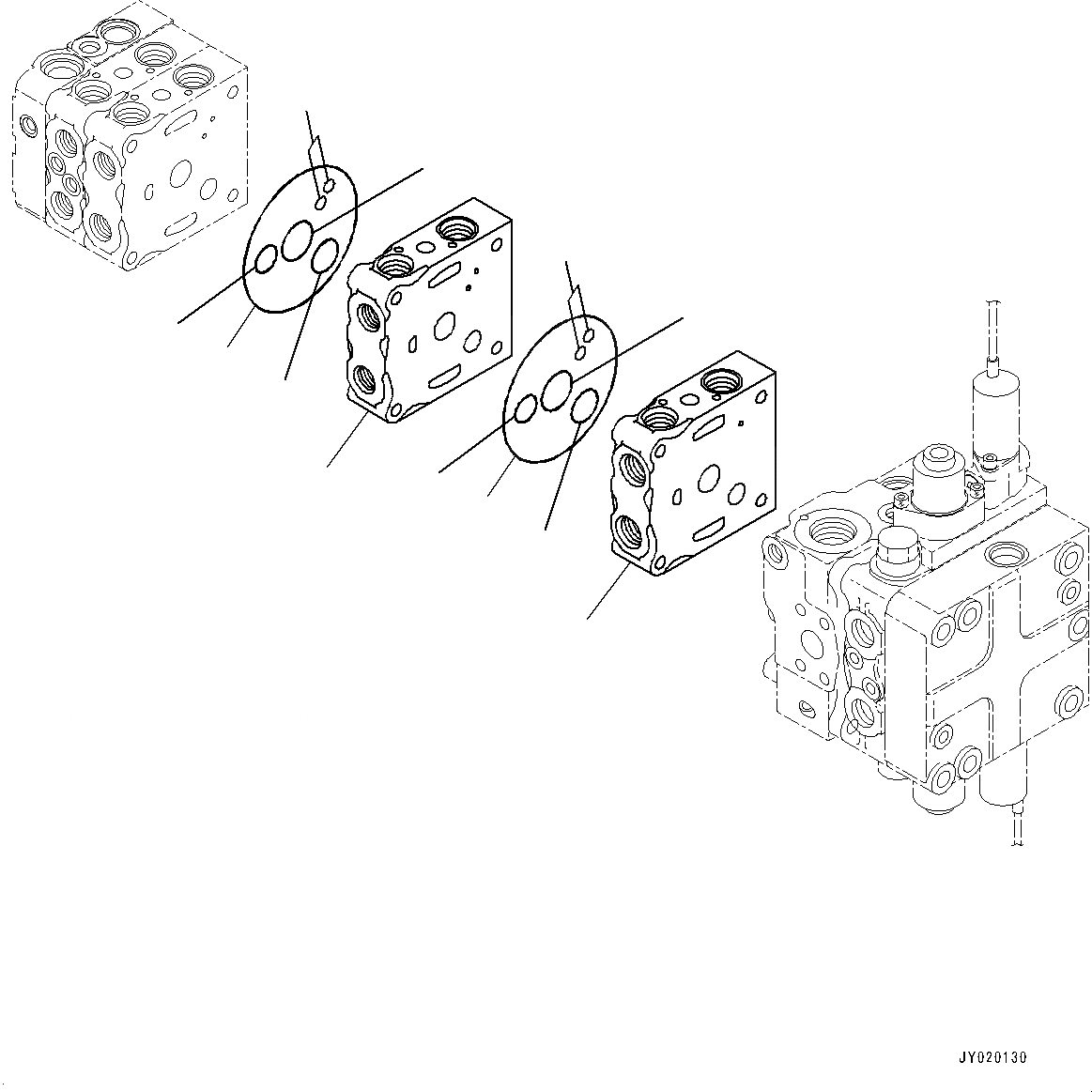 JY020130