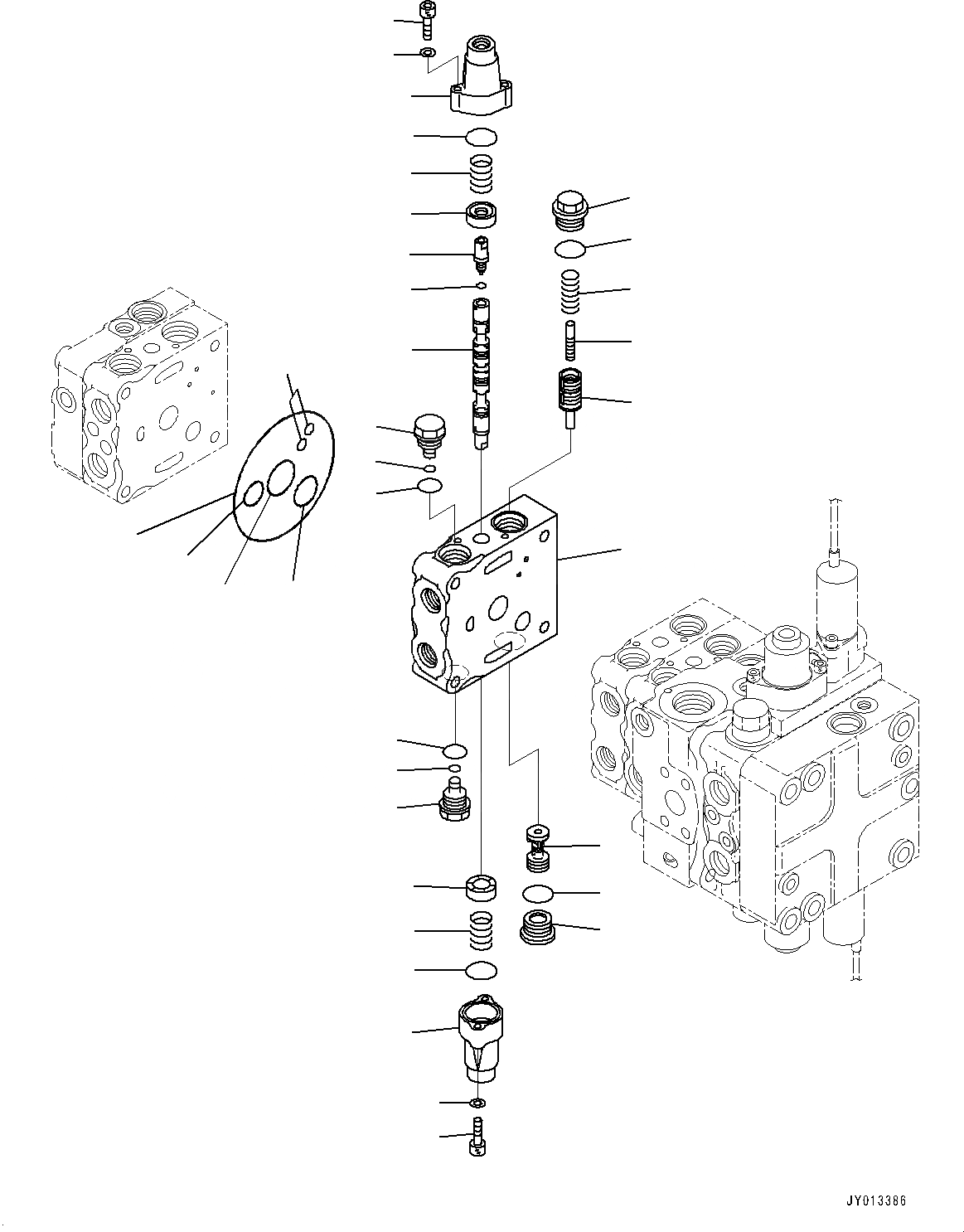 JY013386