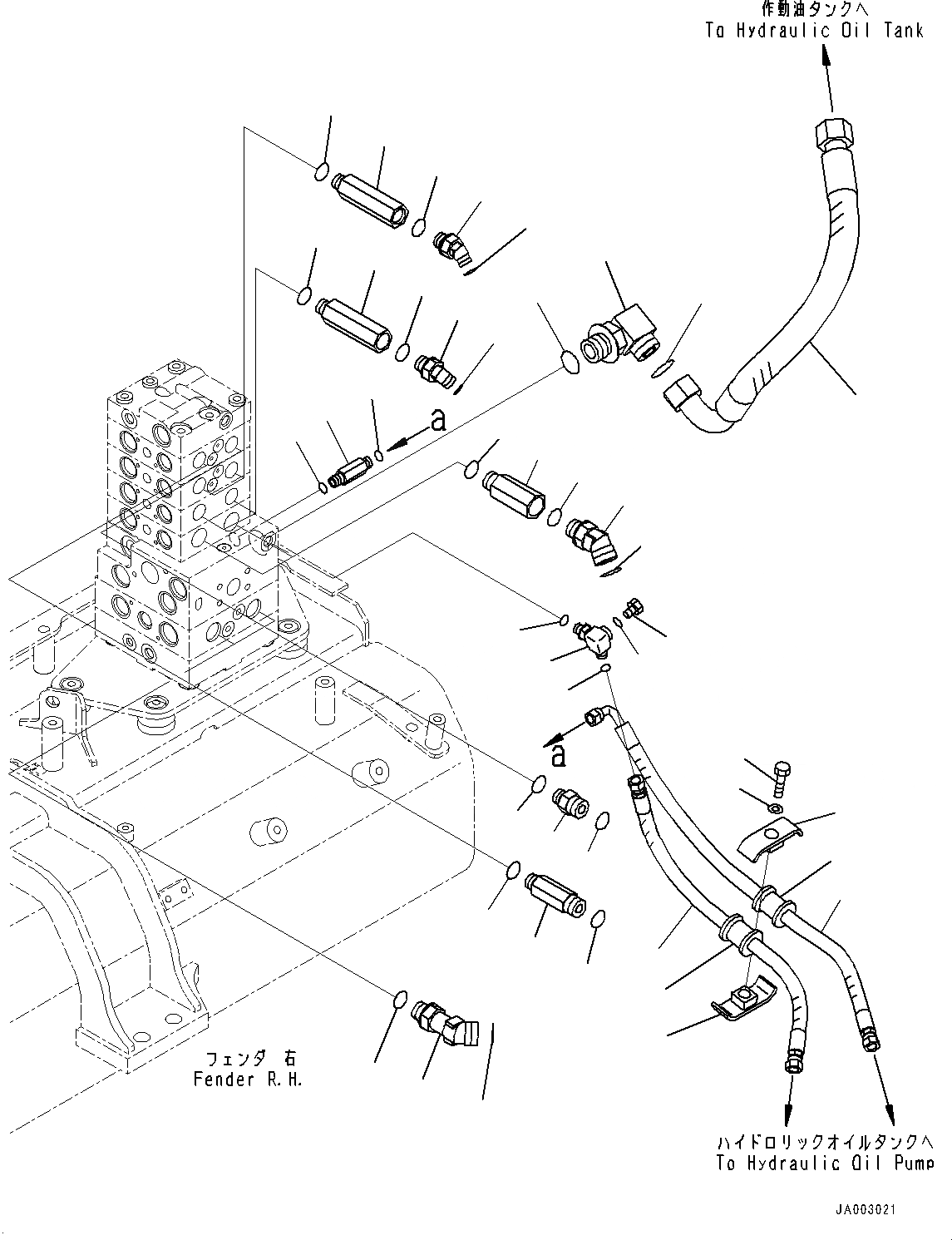 作動油タンクへ
To Hydraulic Oil Tank

a

a

フェンダ 右
Fender R.H.

ハイドロリックオイルタンクへ
To Hydraulic Oil Pump

JA003021