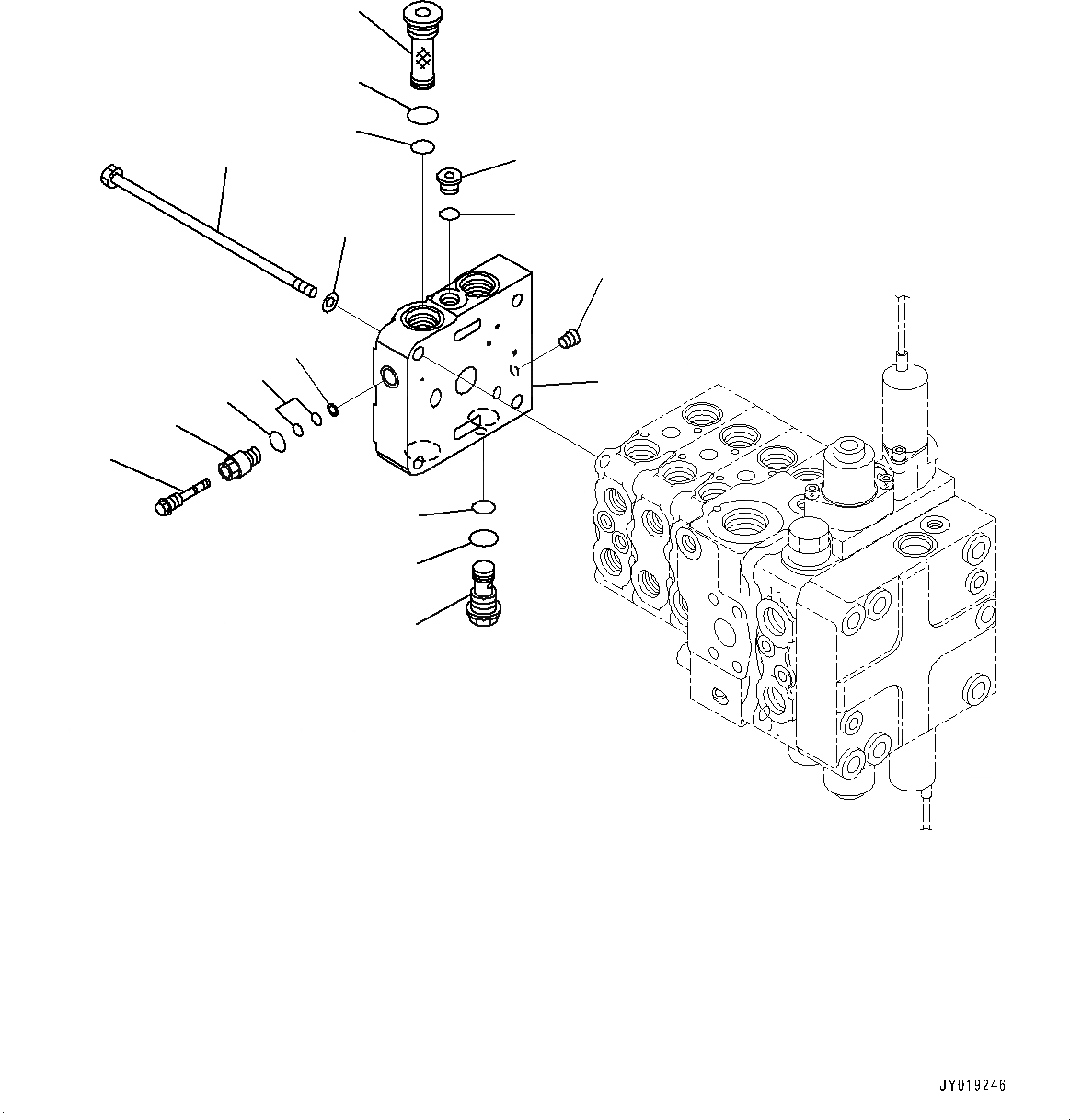 JY019246