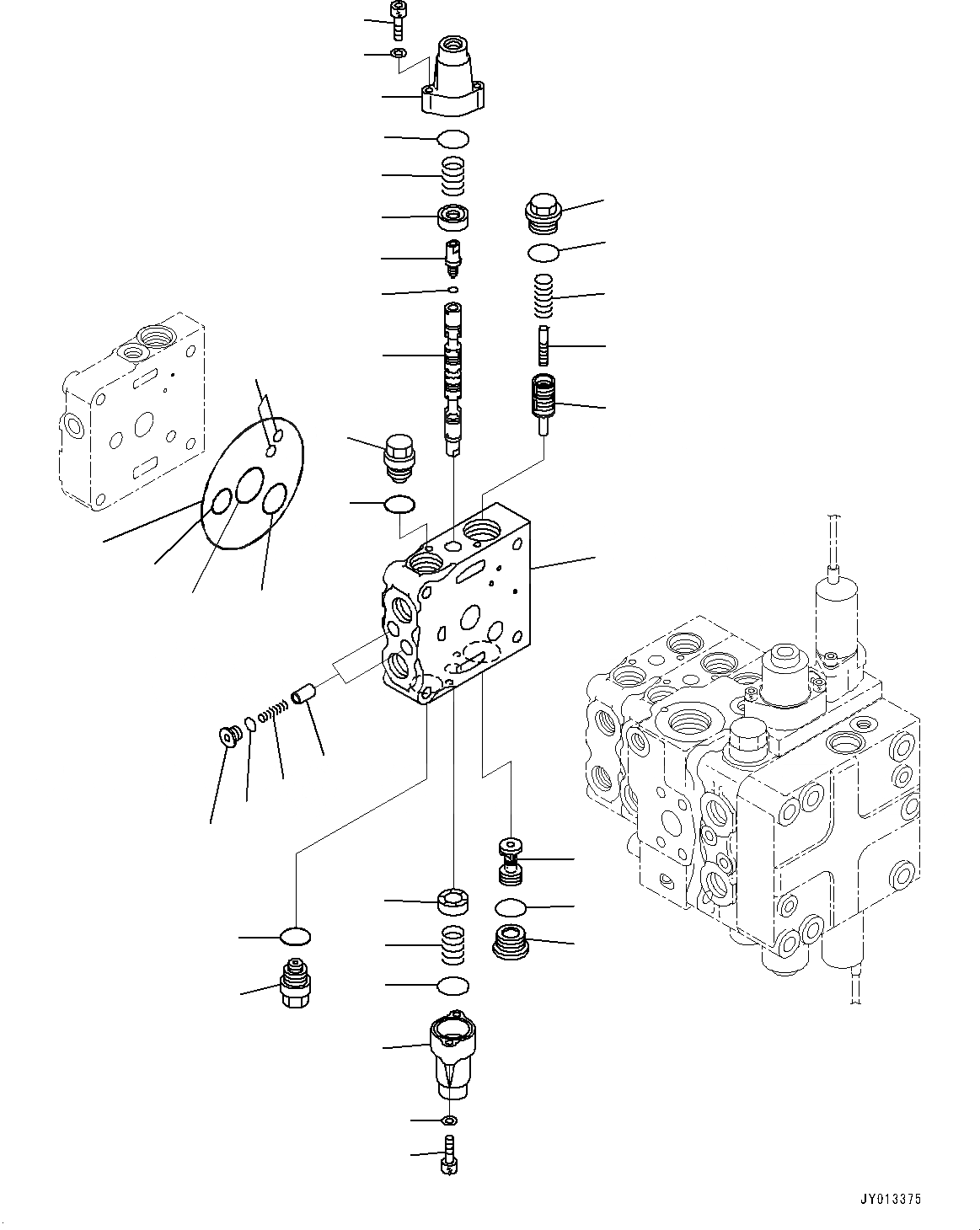 JY013375