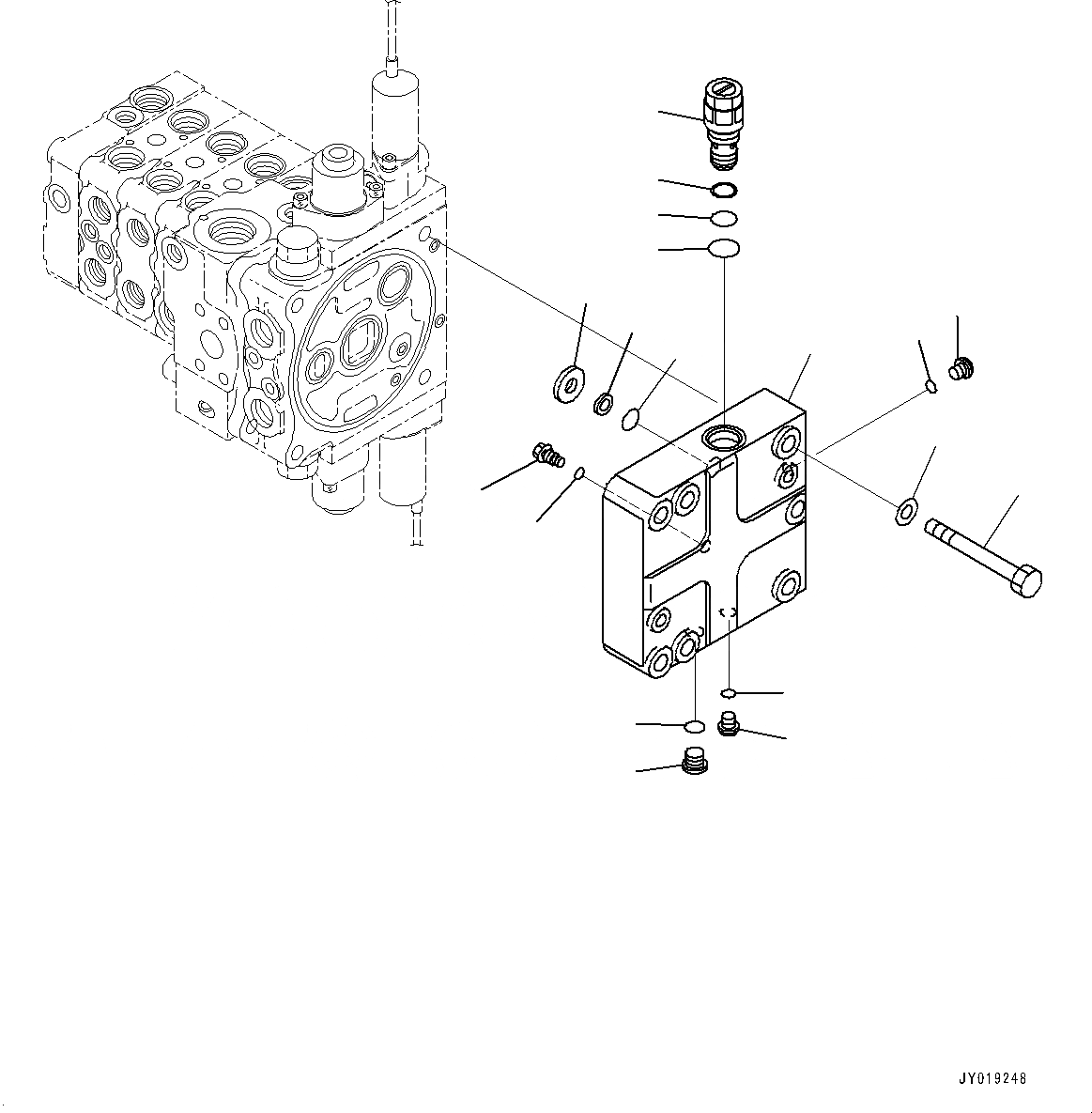 JY019248