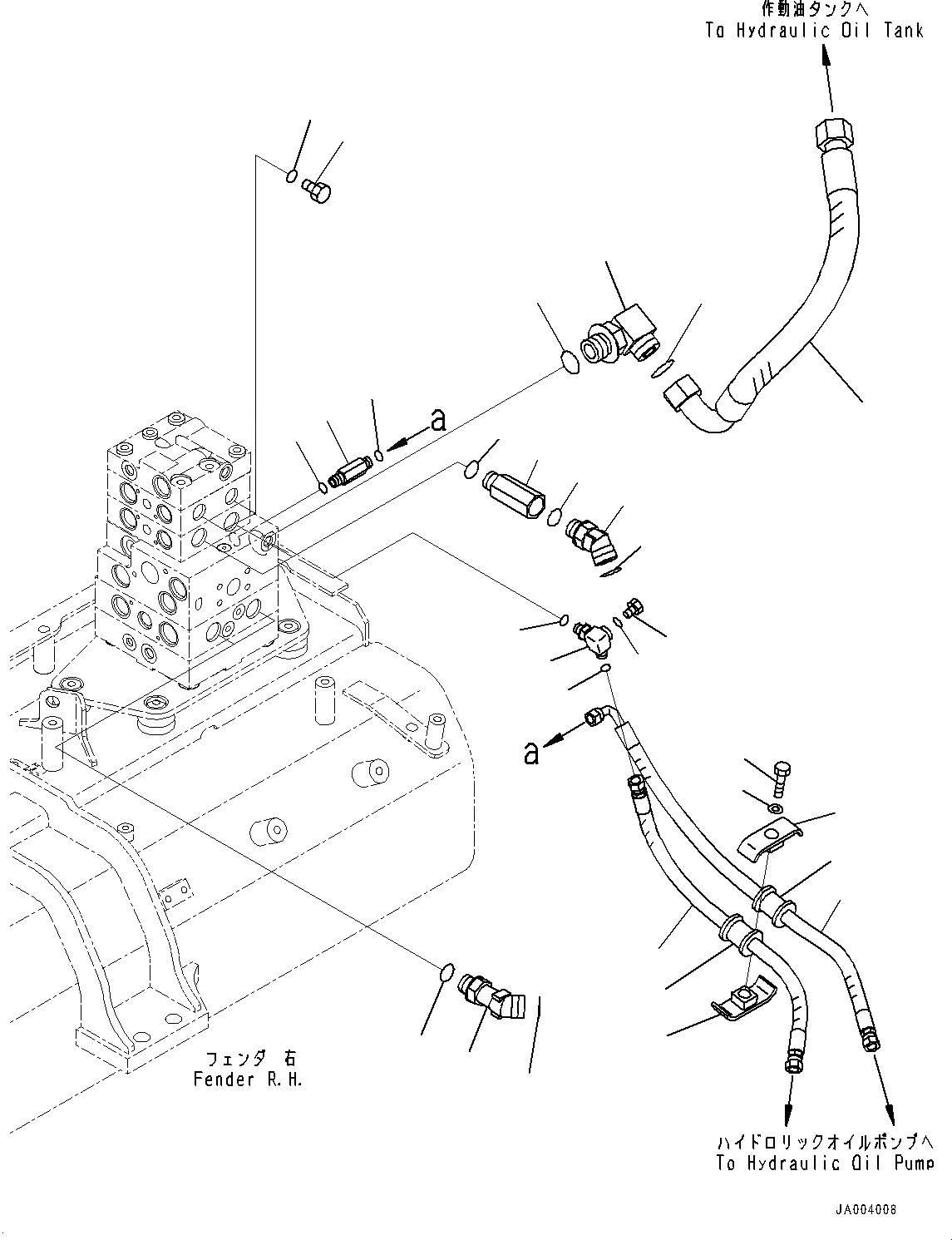 作動油タンクへ
To Hydraulic Oil Tank

a

a

フェンダ 右
Fender R.H.

ハイドロリックオイルポンプへ
To Hydraulic Oil Pump

JA004008