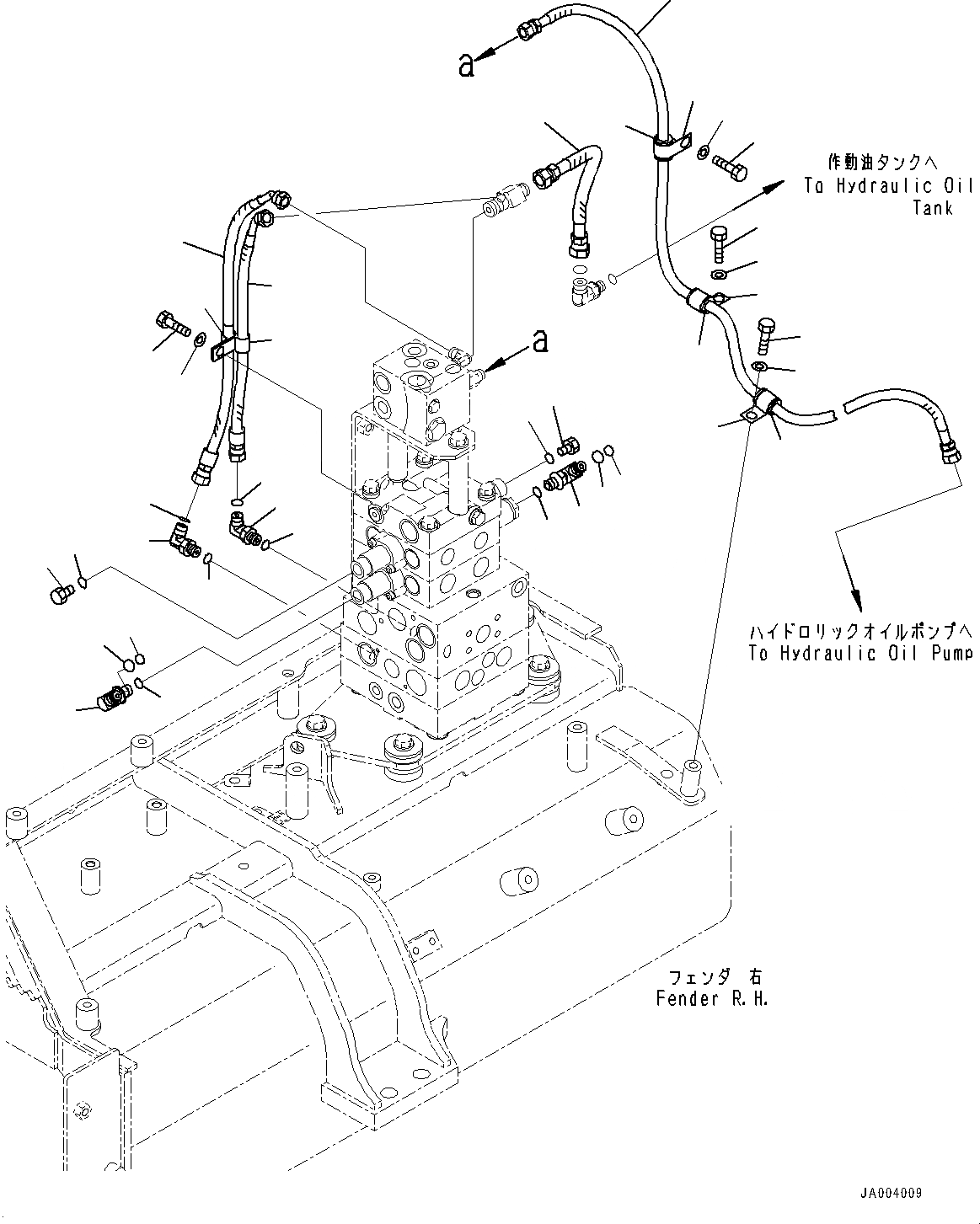 a

作動油タンクへ
To Hydraulic Oil Tank

a

ハイドロリックオイルポンプへ
To Hydraulic Oil Pump

フェンダ 右
Fender R.H.

JA004009