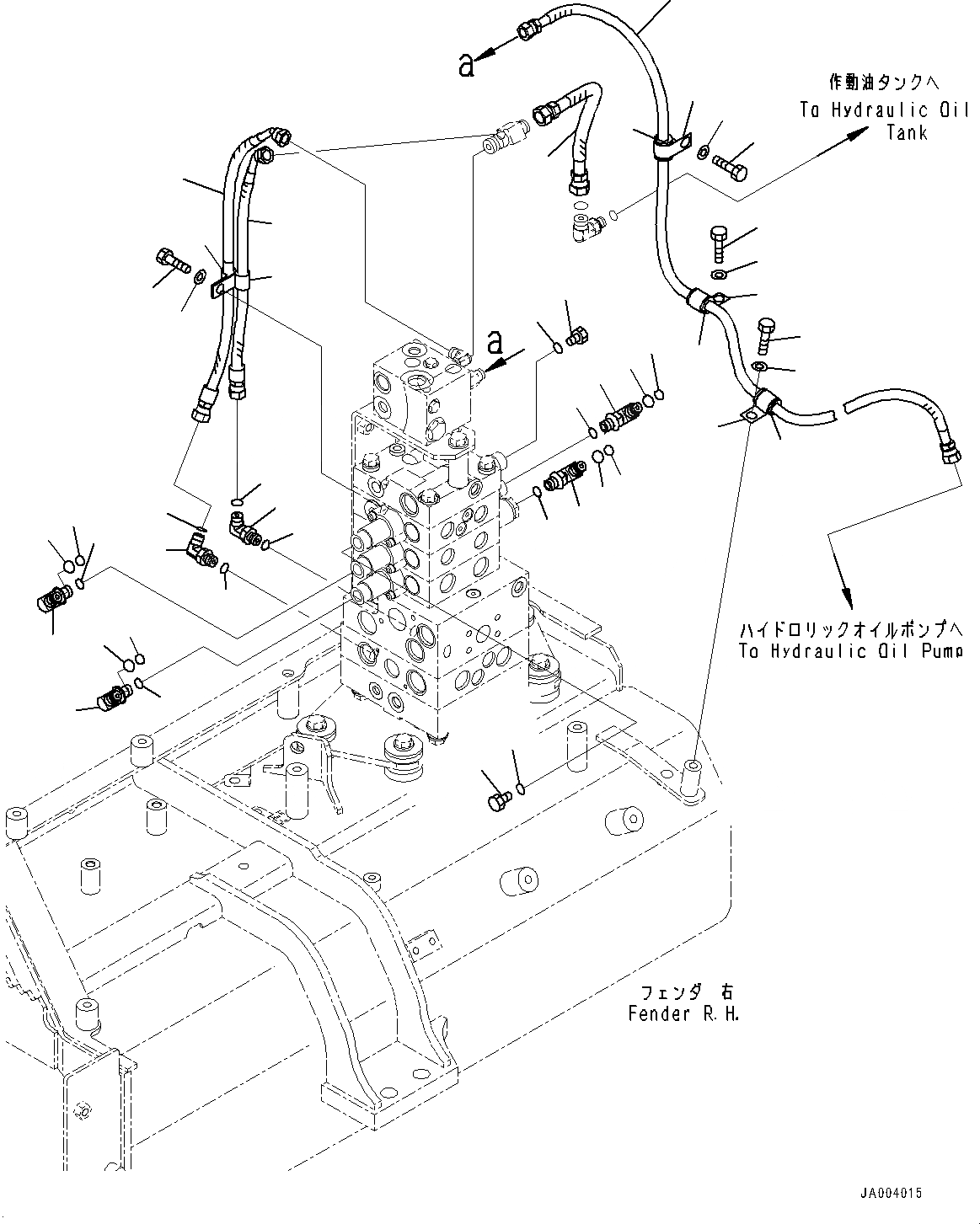 a

作動油タンクへ
To Hydraulic Oil Tank

a

ハイドロリックオイルポンプへ
To Hydraulic Oil Pump

フェンダ 右
Fender R.H.

JA004015