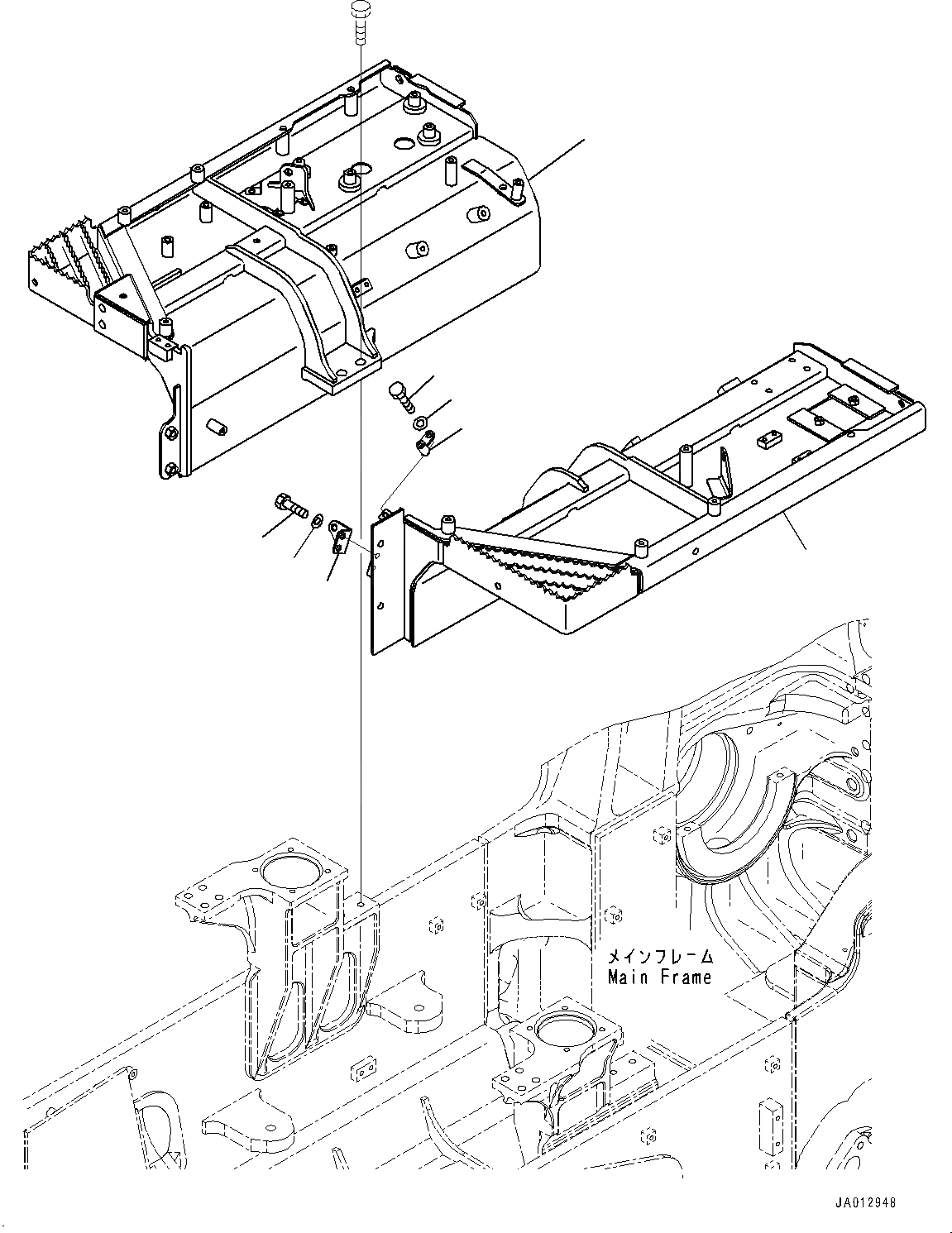 メインフレーム
Main Frame

JA012948