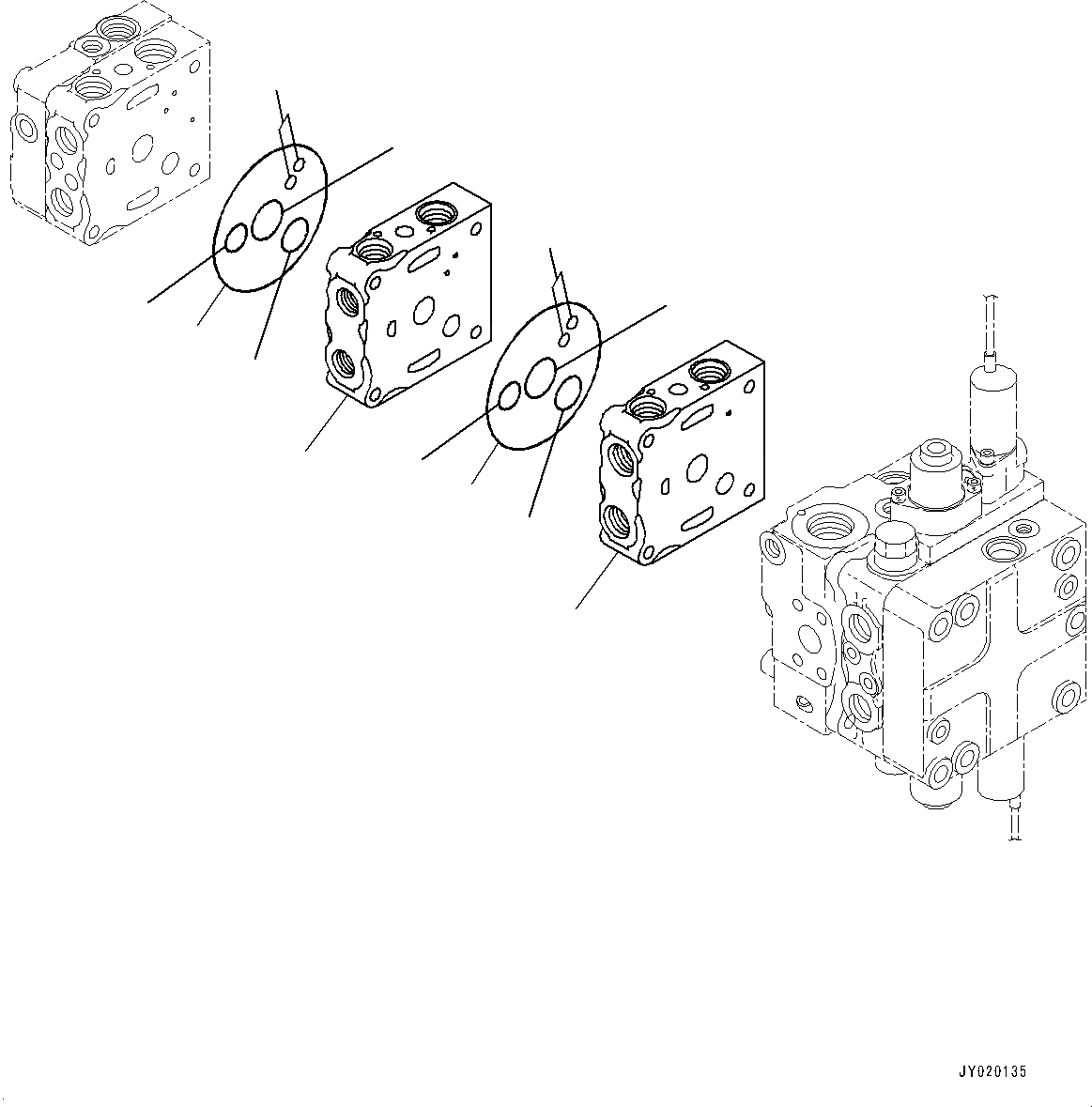 JY020135