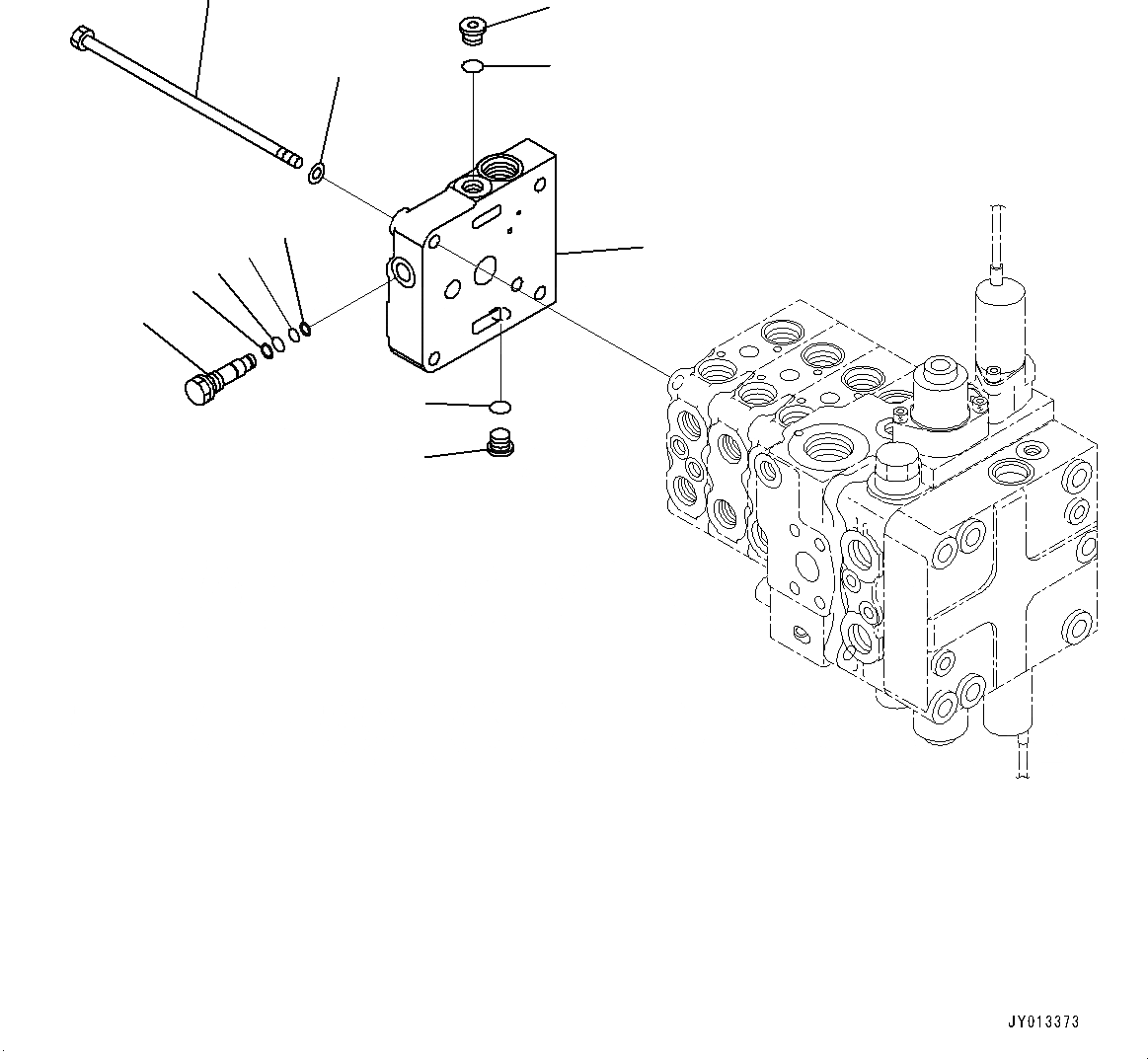 JY013373