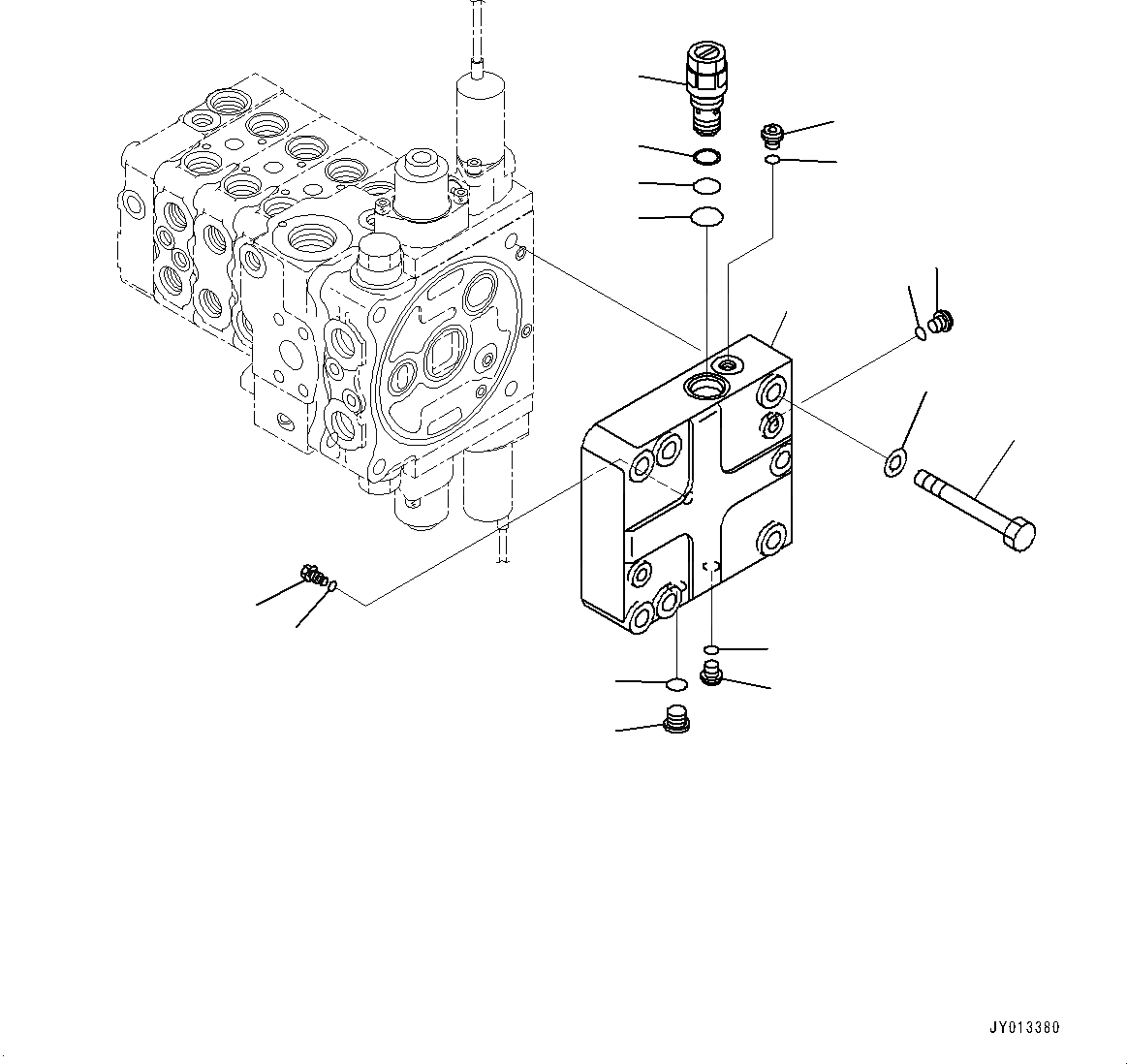 JY013380