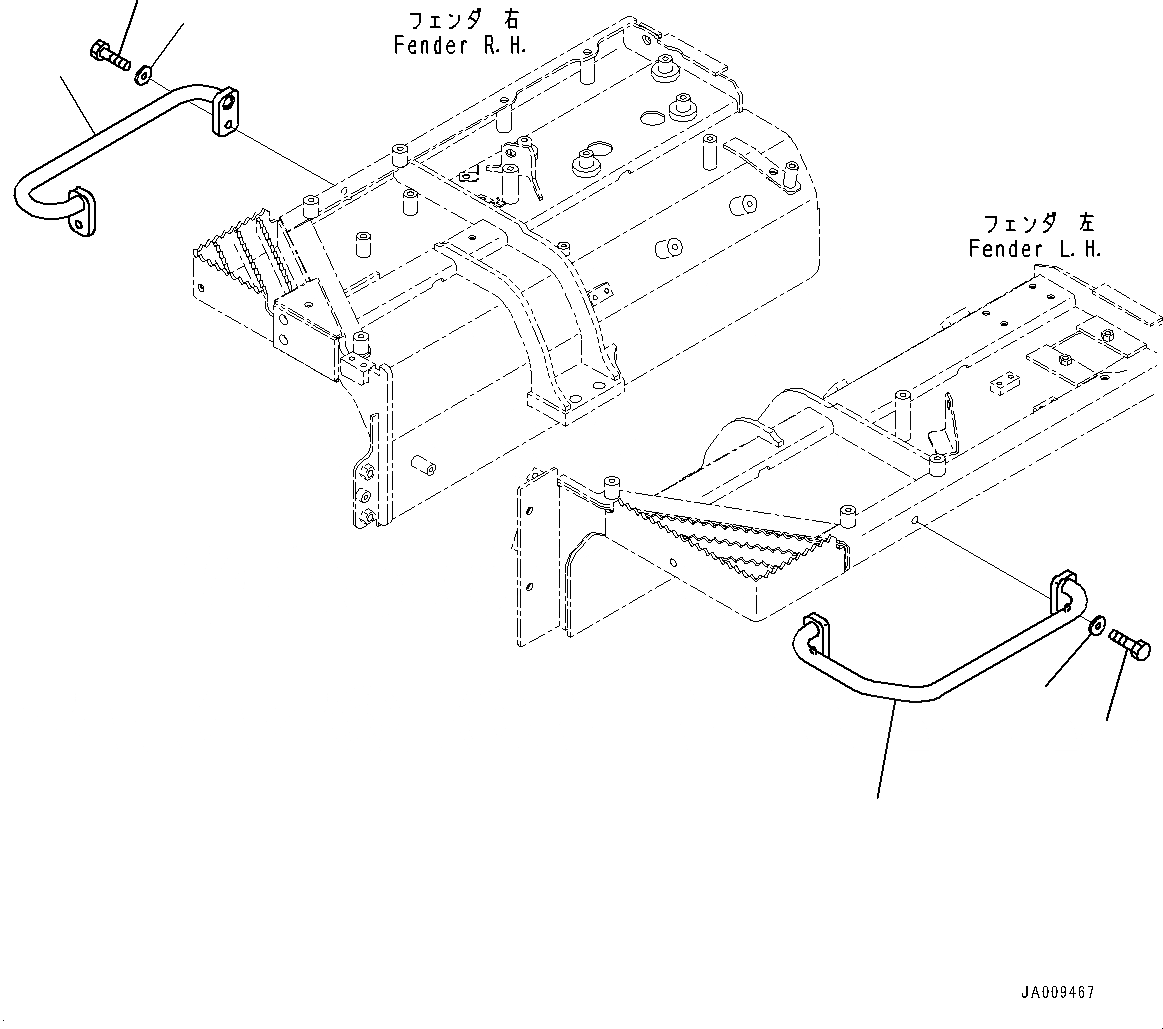 フェンダ 右
Fender R.H.

フェンダ 左
Fender L.H.

JA009467