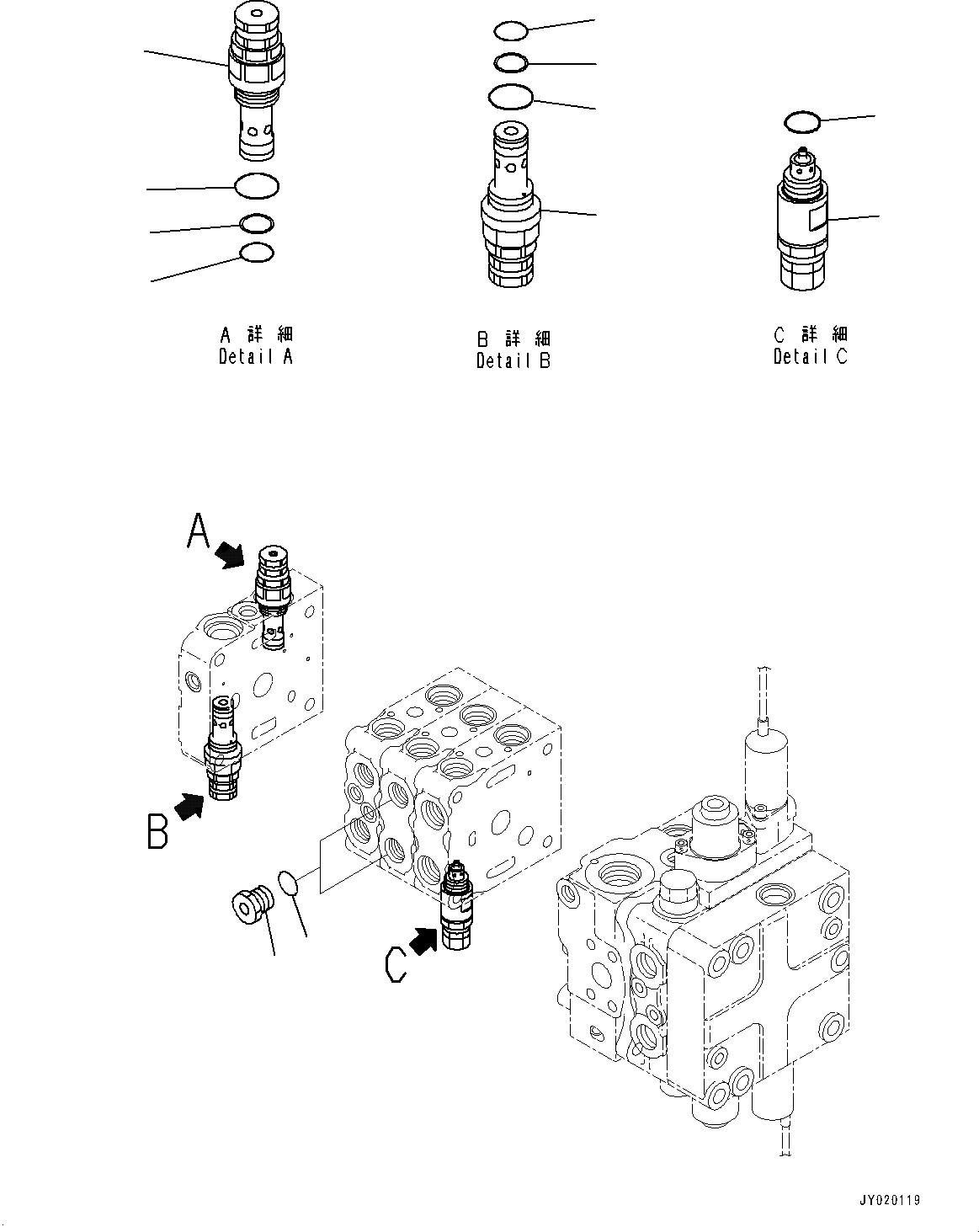 A 詳 細
Detail A

B 詳 細
Detail B

C 詳 細
Detail C

A

B

C

JY020119