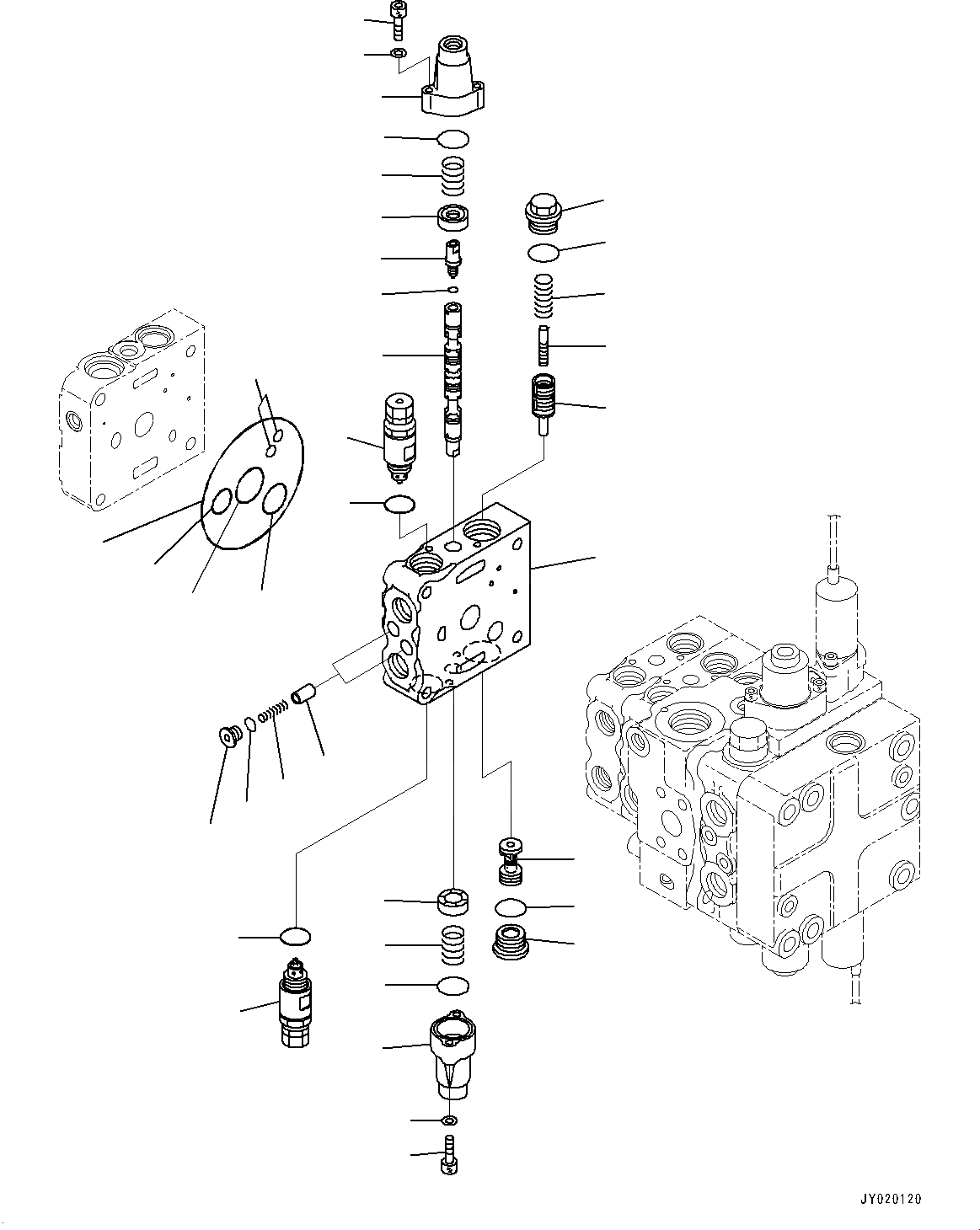 JY020120