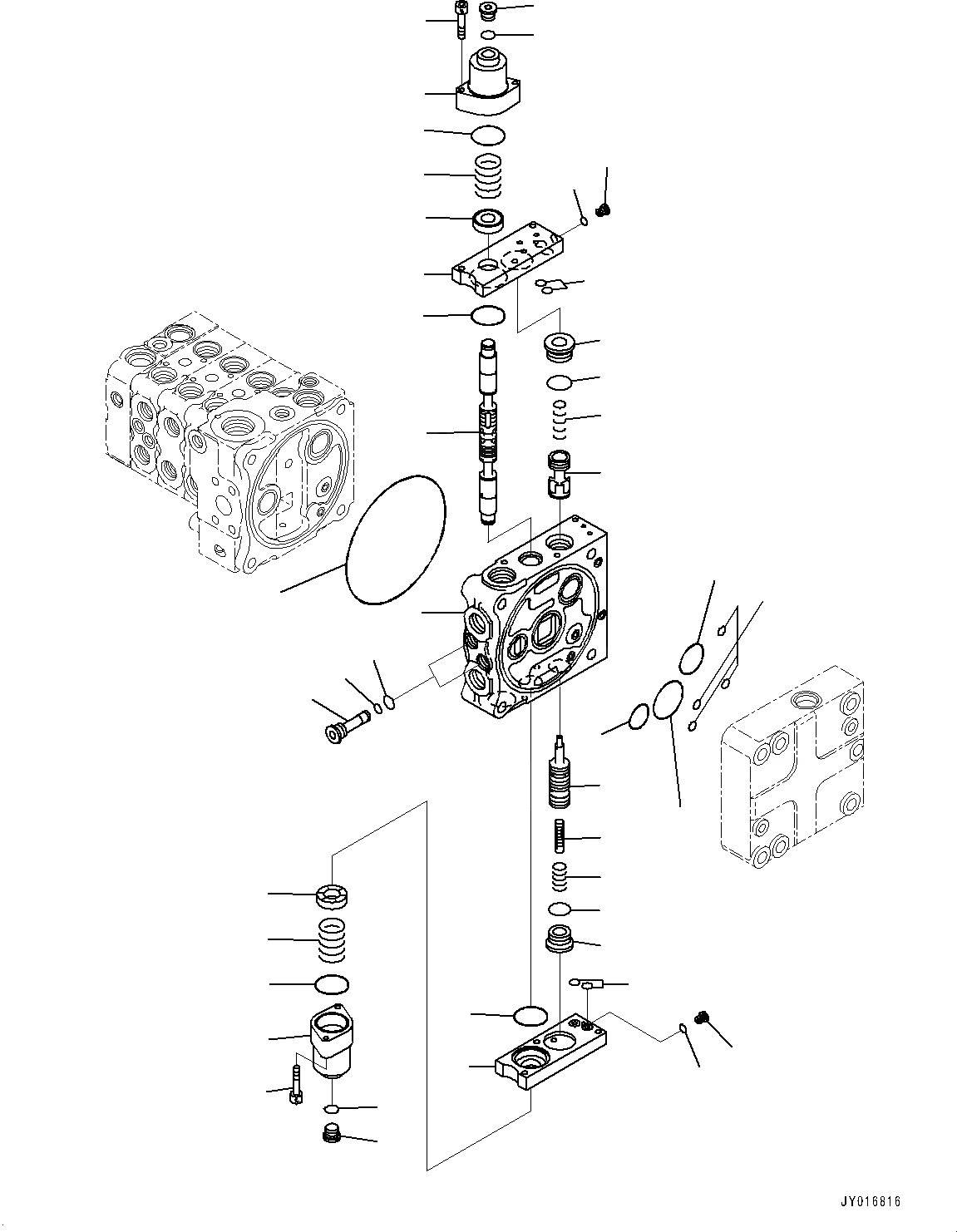 JY016816