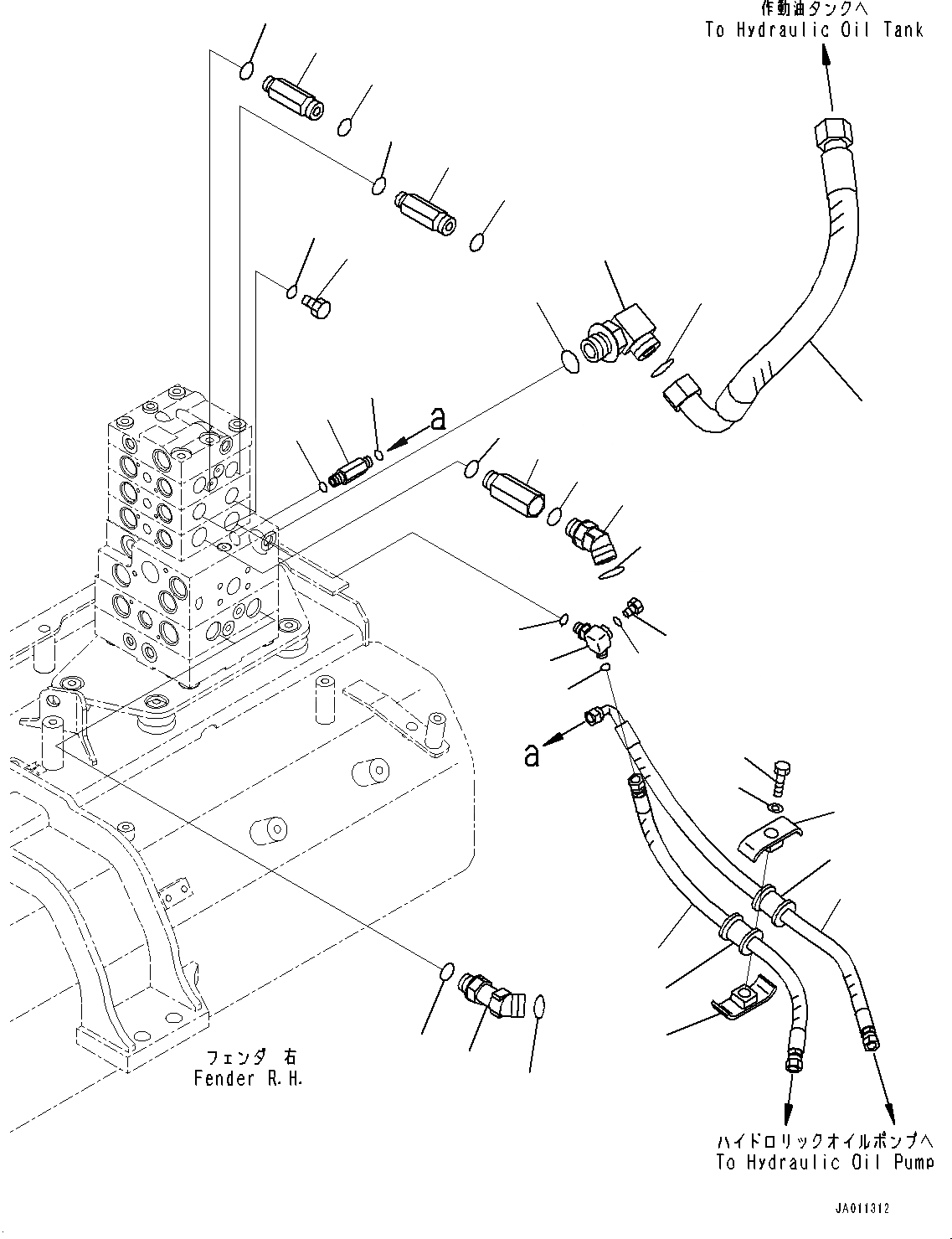 作動油タンクへ
To Hydraulic Oil Tank

a

a

フェンダ 右
Fender R.H.

ハイドロリックオイルポンプへ
To Hydraulic Oil Pump

JA011312