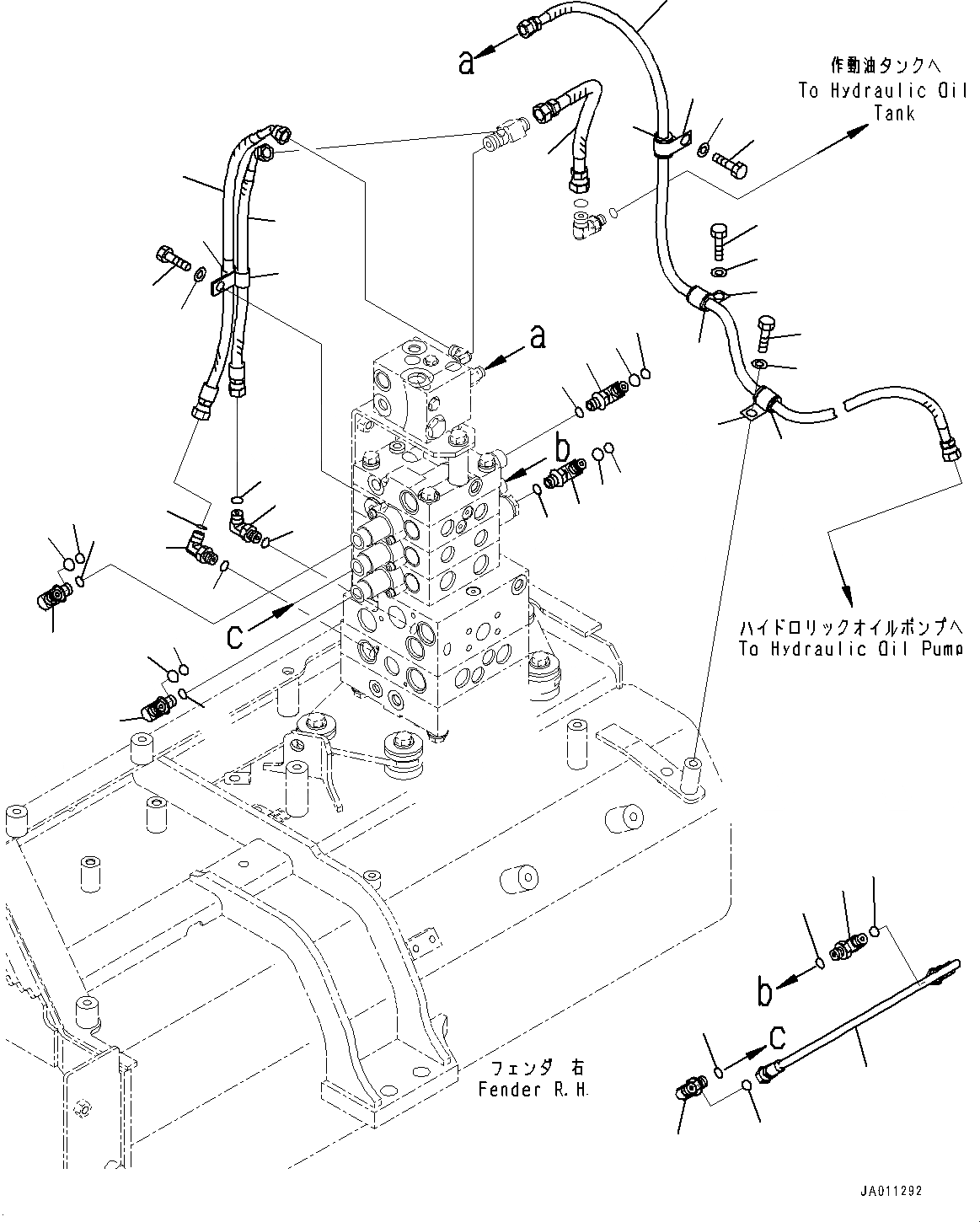 a
作動油タンクへ
To Hydraulic Oil Tank
a
b
c
ハイドロリックオイルポンプへ
To Hydraulic Oil Pump
b
c
フェンダ 右
Fender R.H.
JA011292