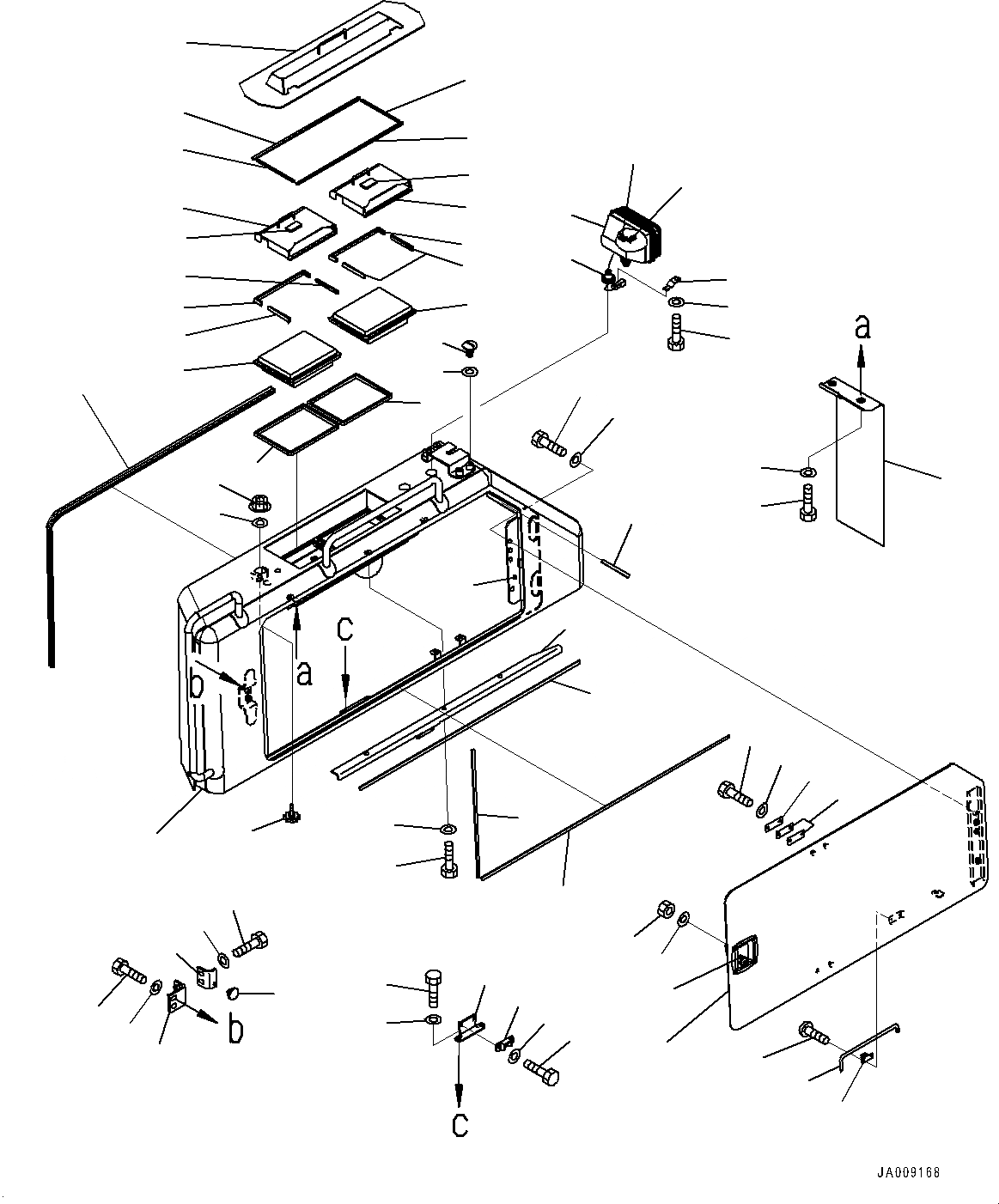 a
a
c
b
b
c
JA009168