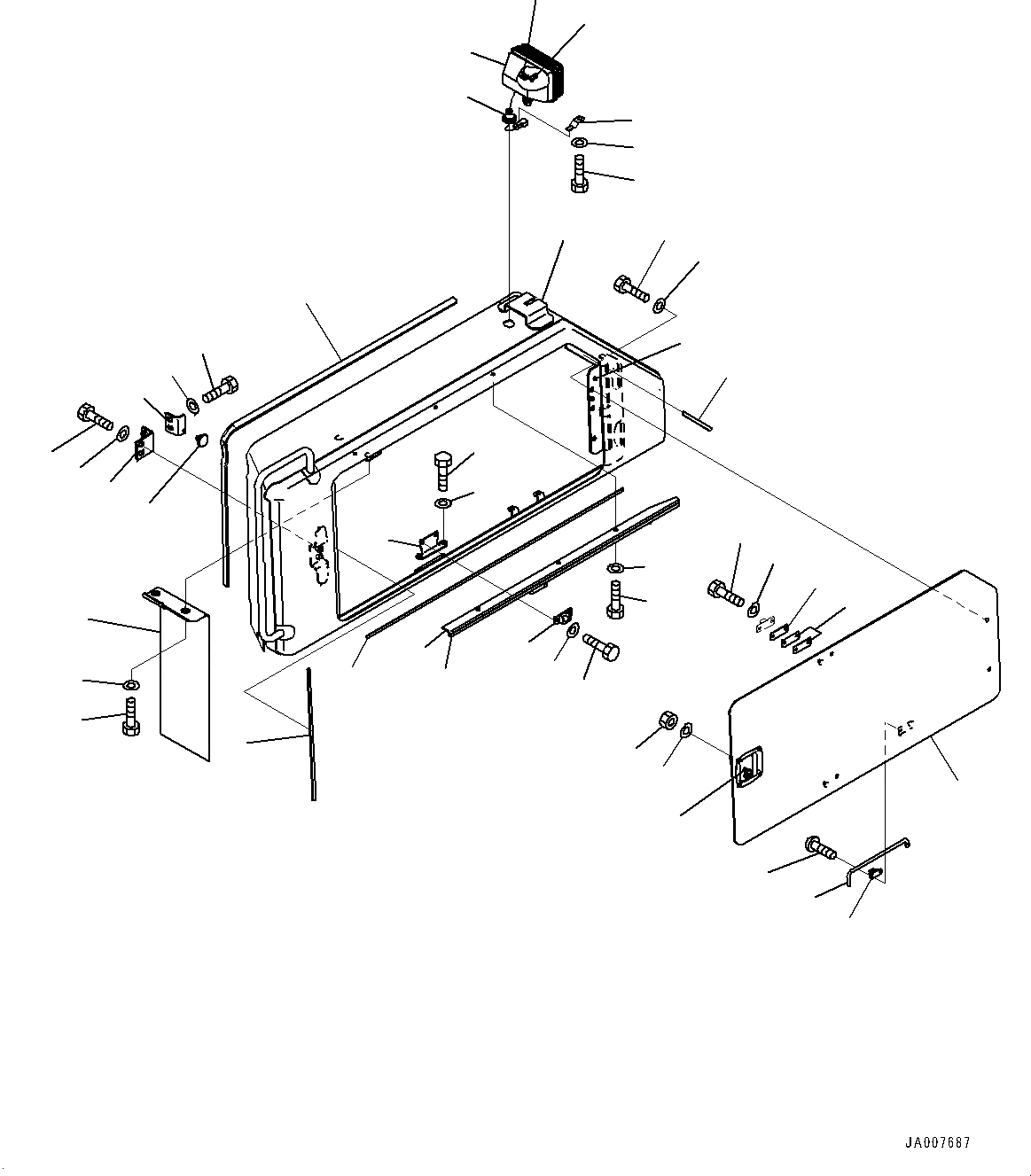 JA007687