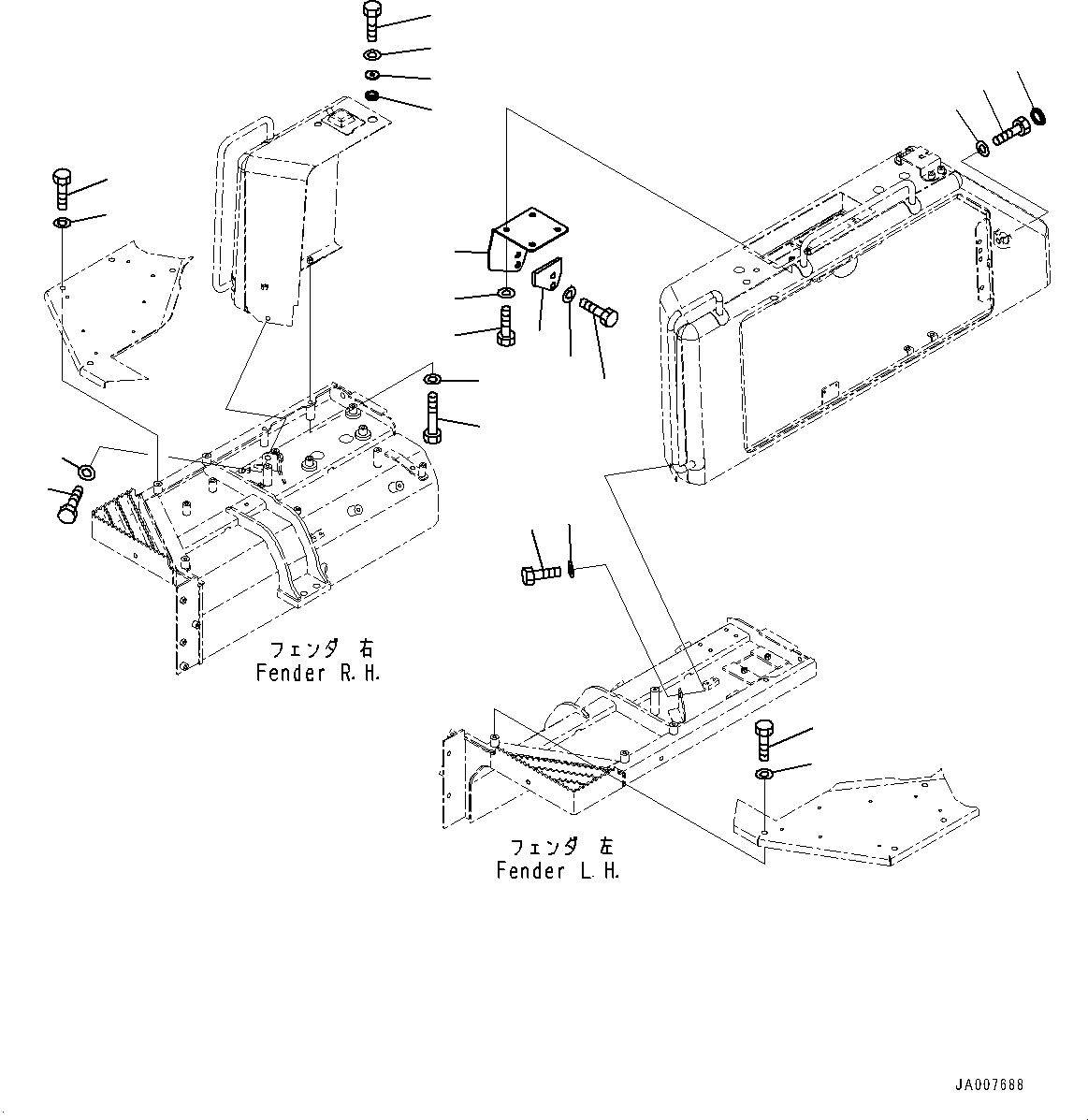 フェンダ 右
Fender R.H.

フェンダ 左
Fender L.H.

JA007688