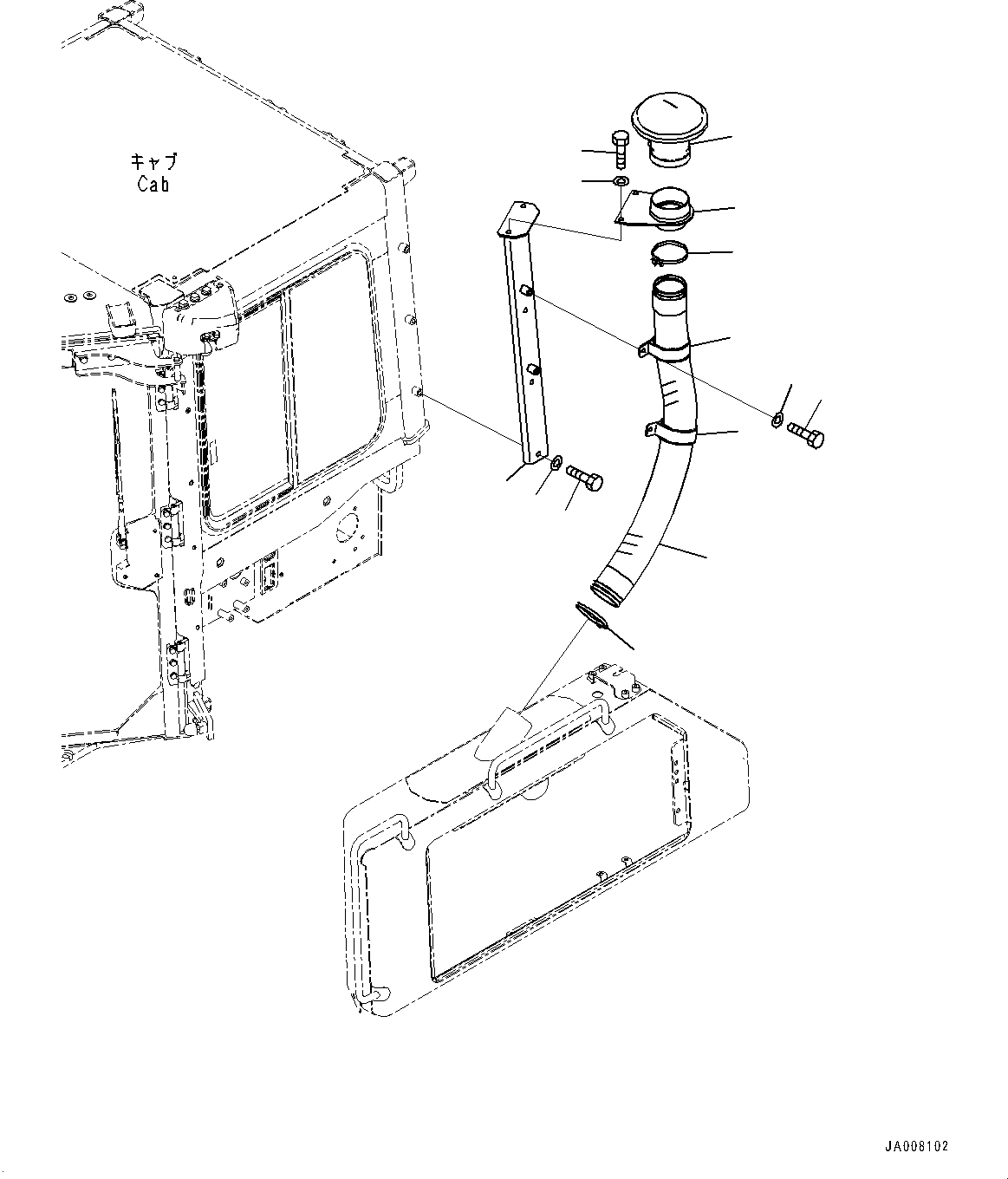 キャブ
Cab

JA008102