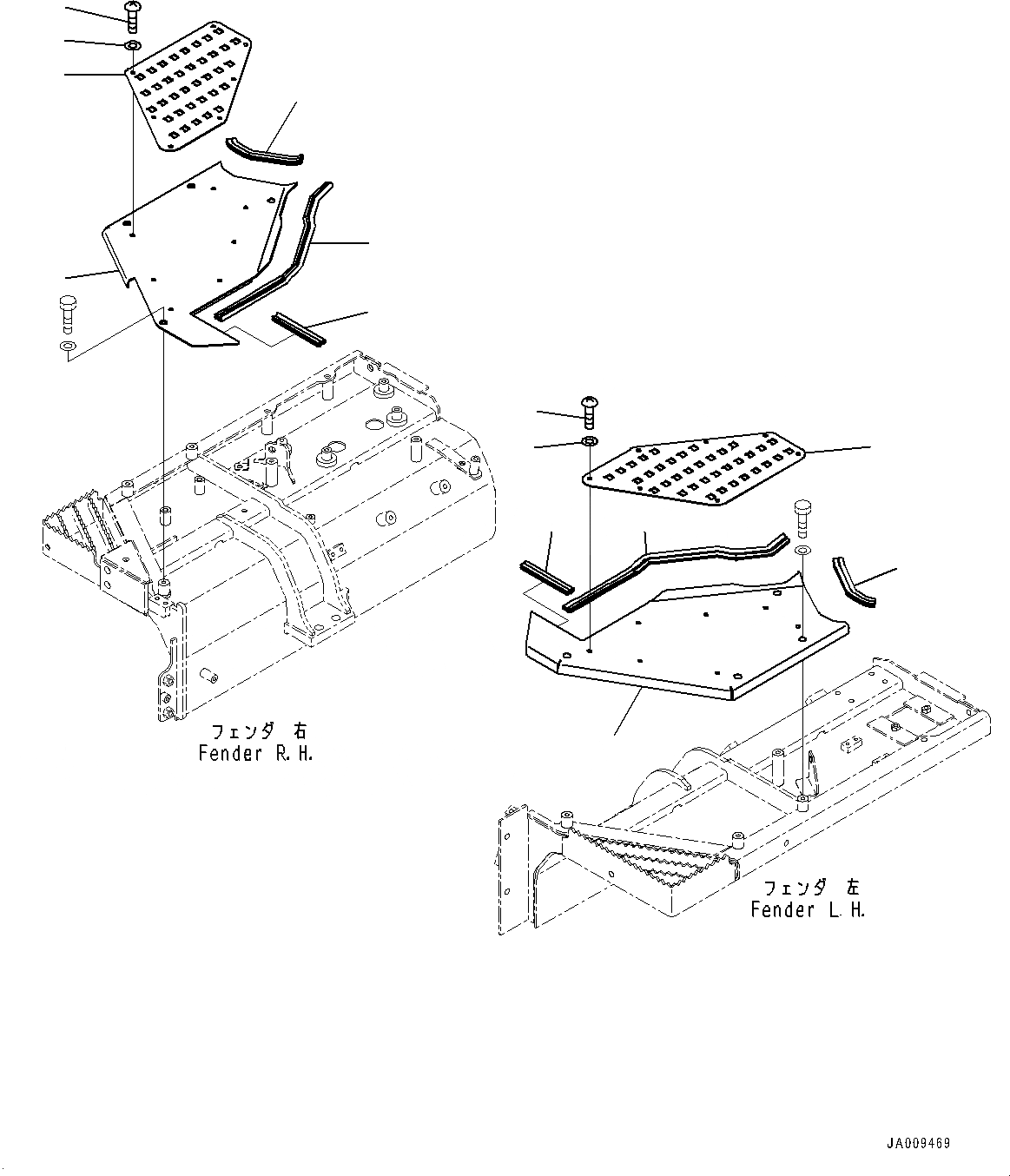 フェンダ 右
Fender R.H.

フェンダ 左
Fender L.H.

JA009469