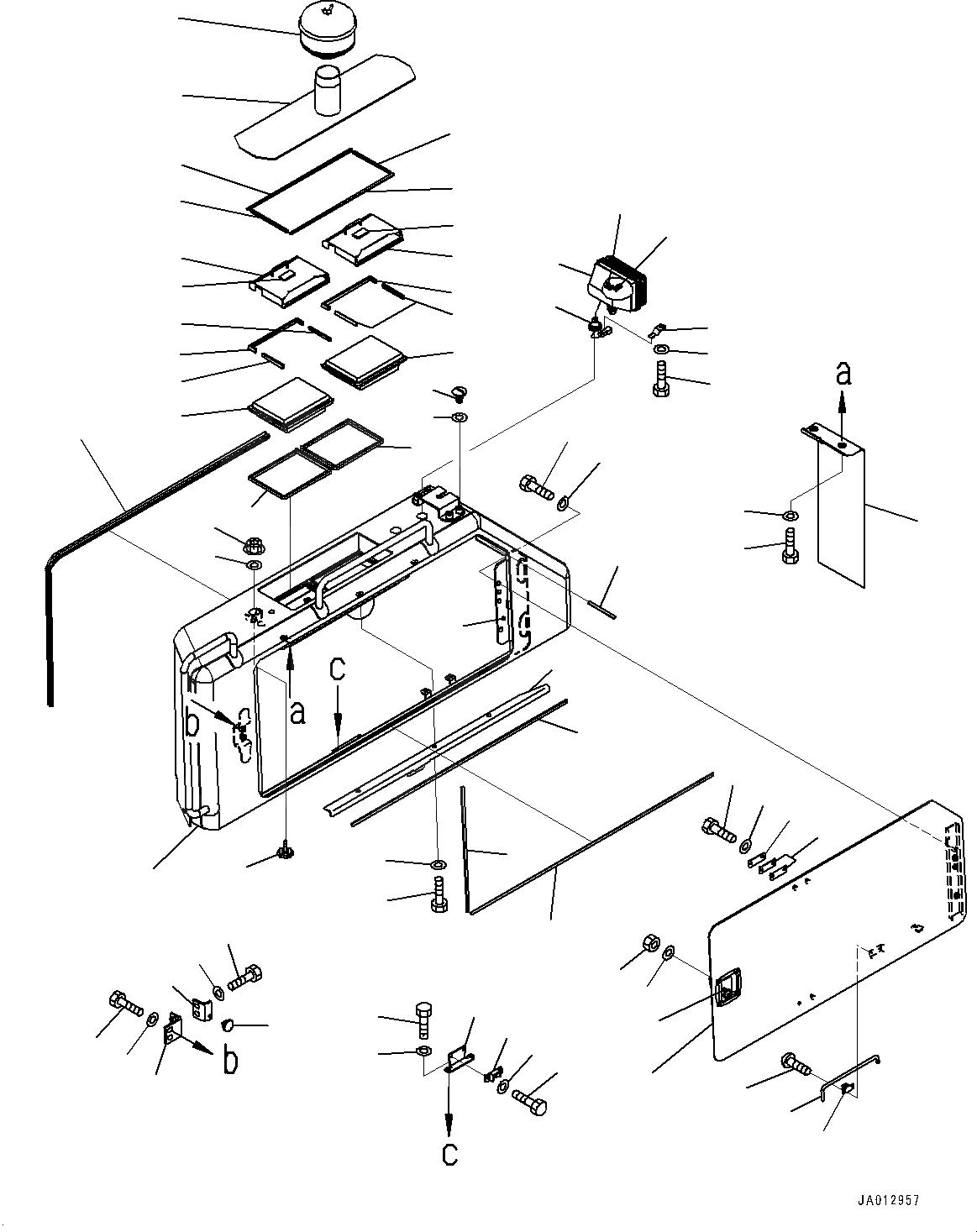 a

a

c

b

b

c

JA012957