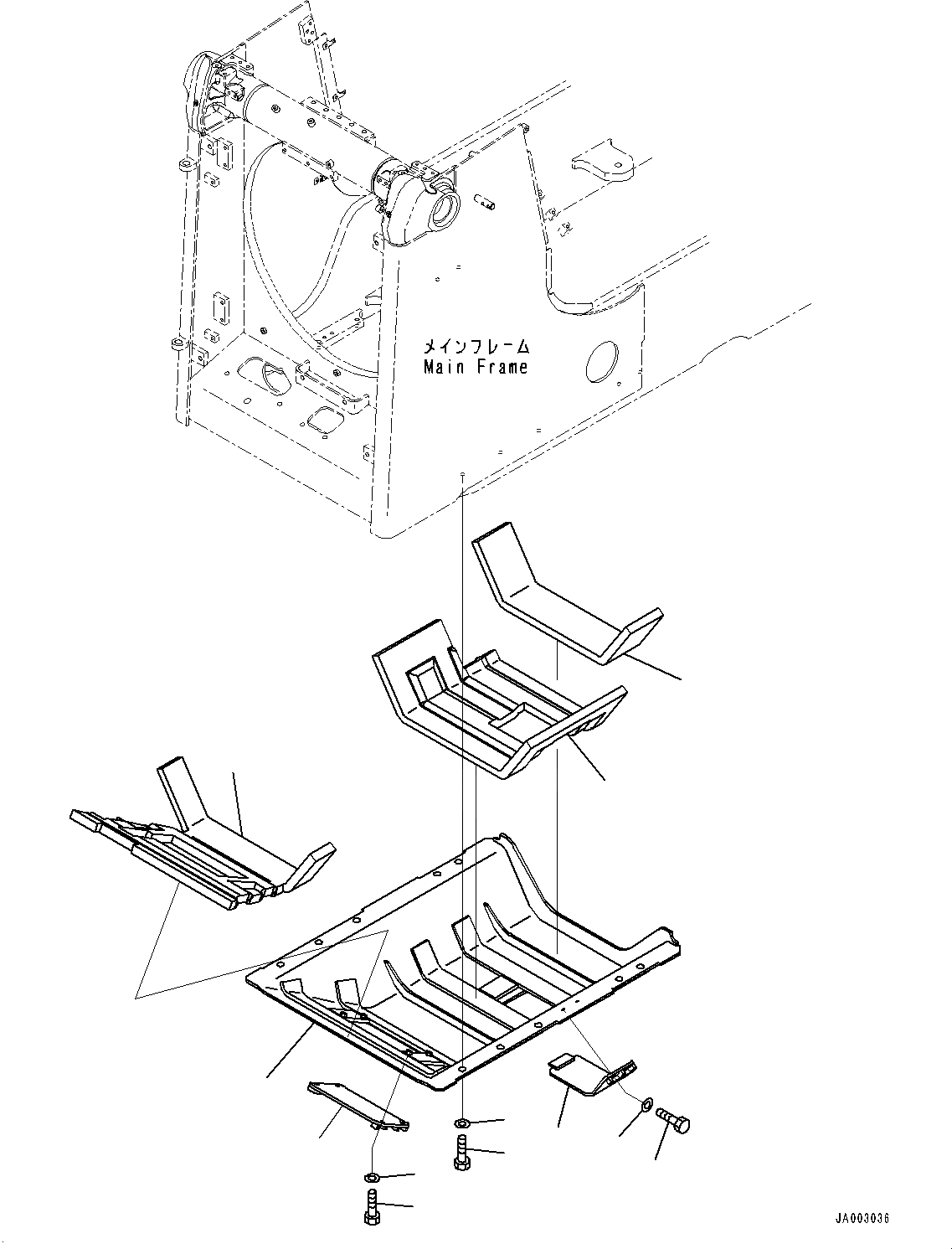 メインフレーム
Main Frame

JA003036