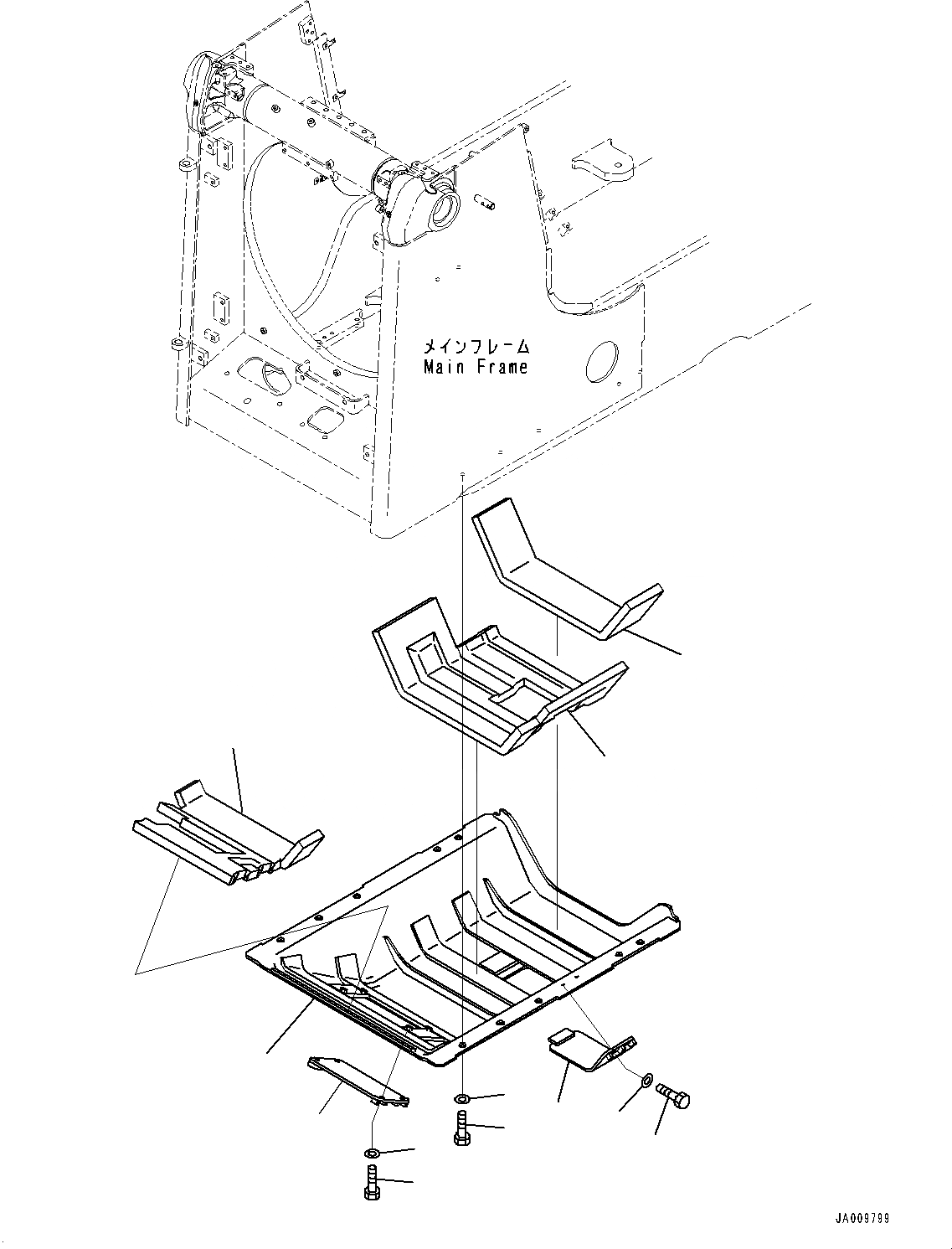 メインフレーム
Main Frame

JA009799