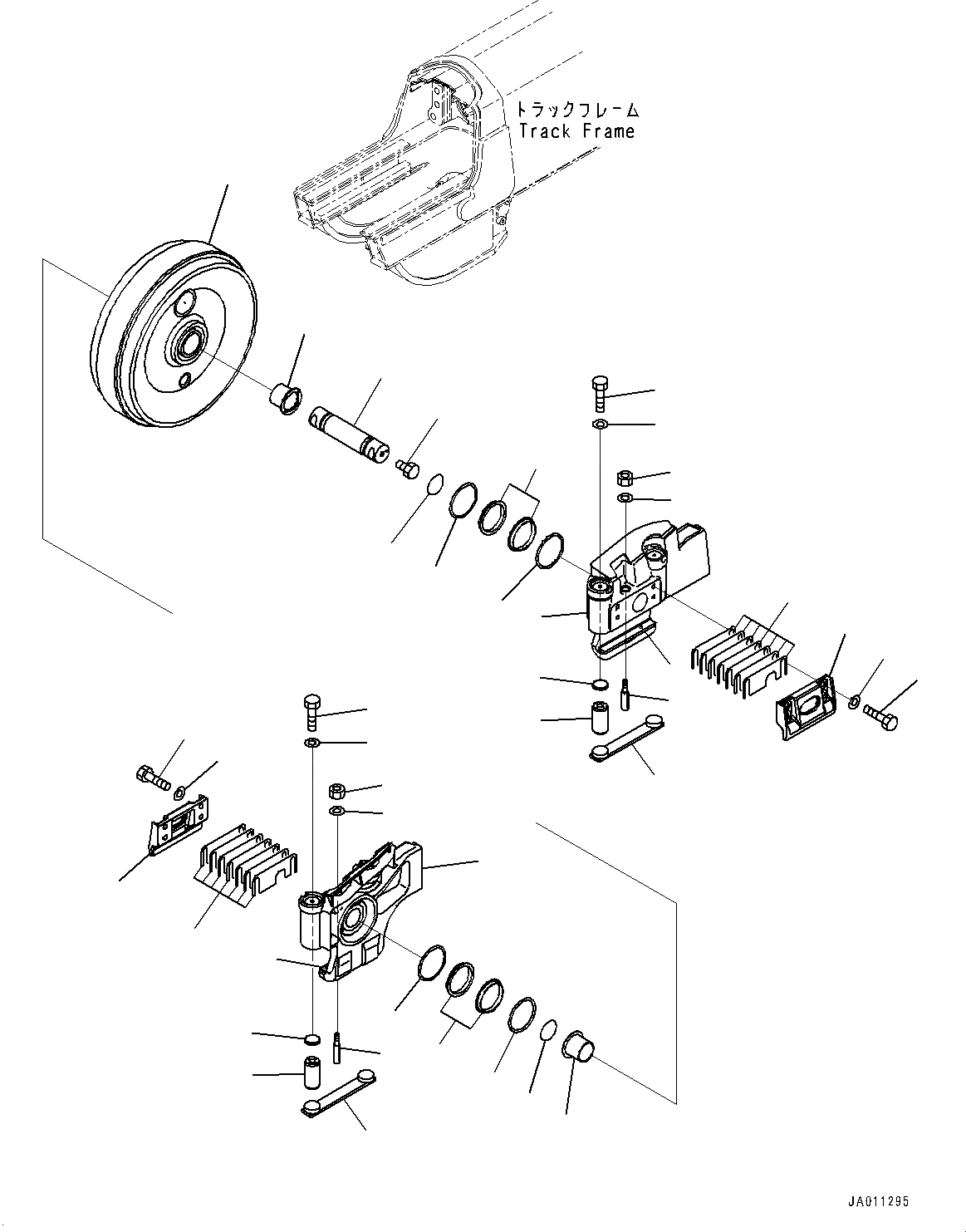 トラックフレーム
Track Frame

JA011295