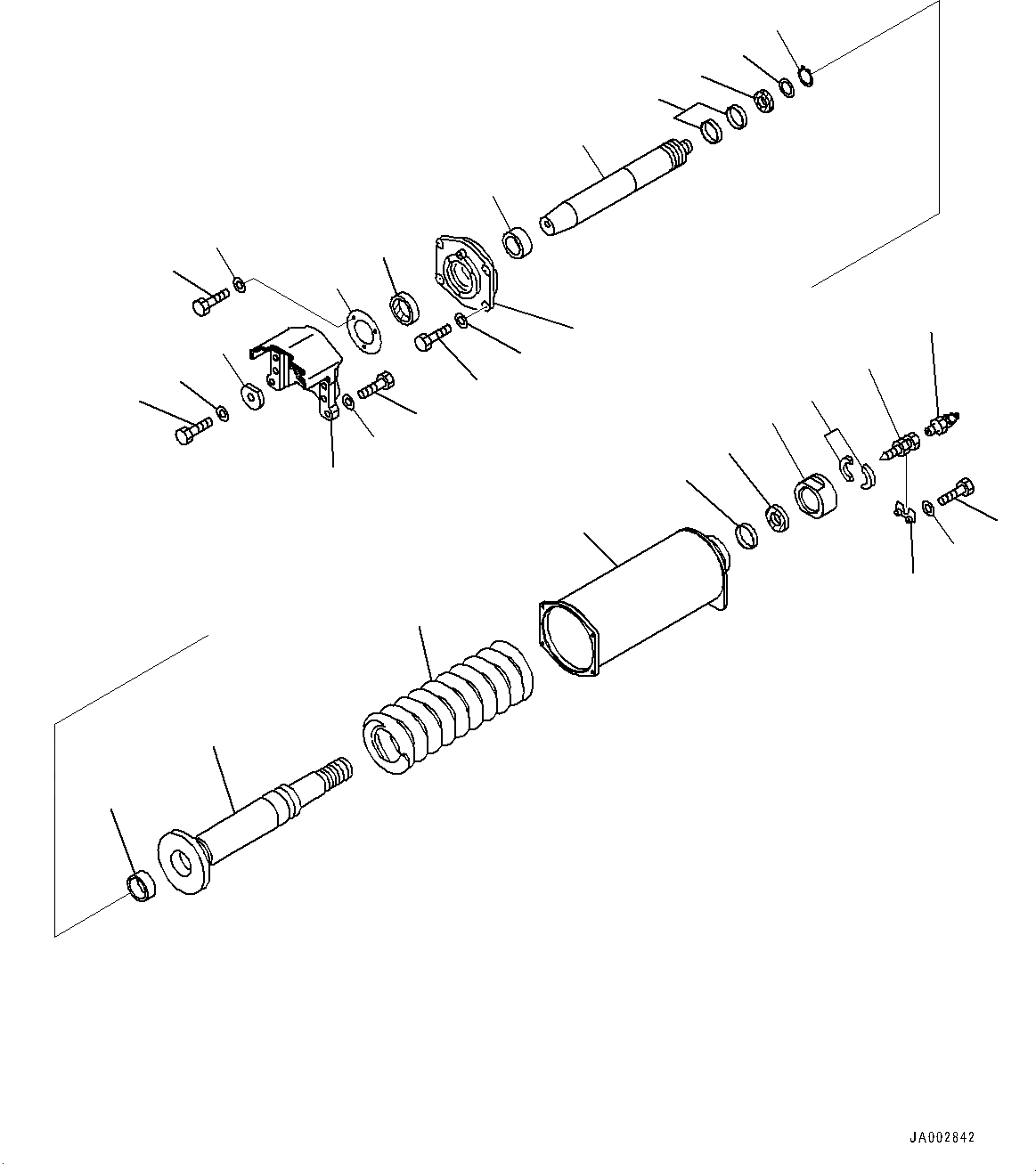 JA002842