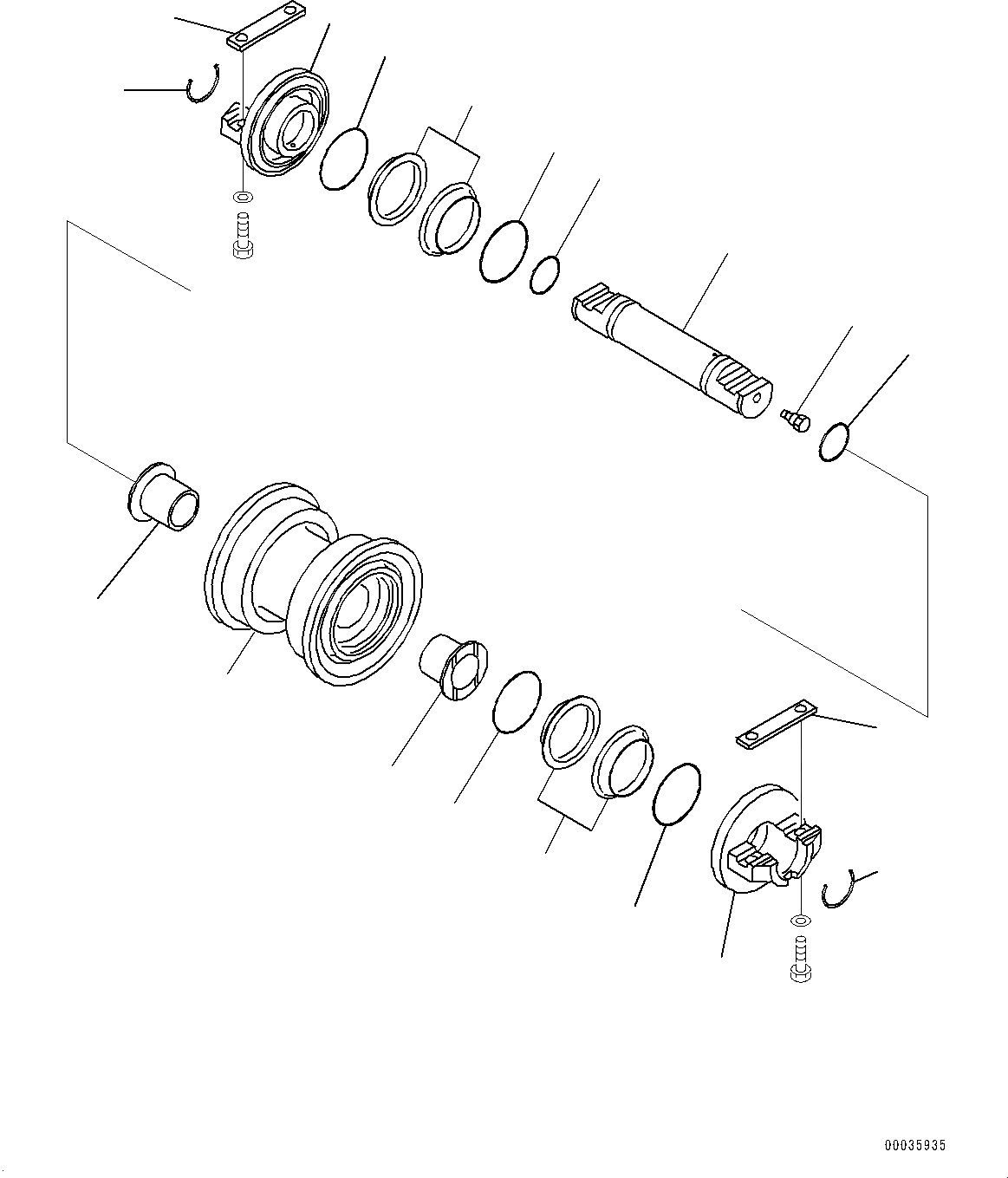 00035935