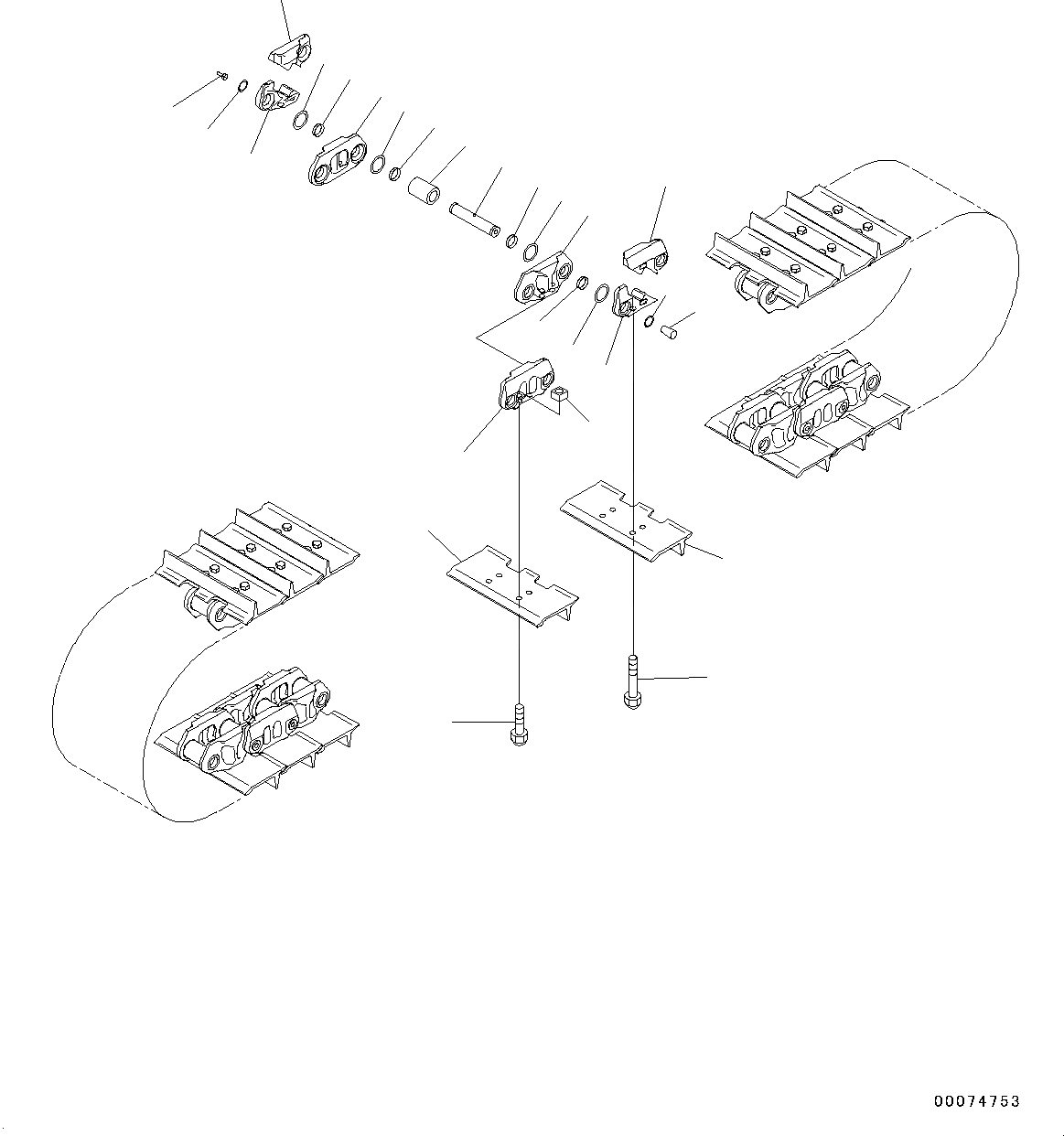 00074753