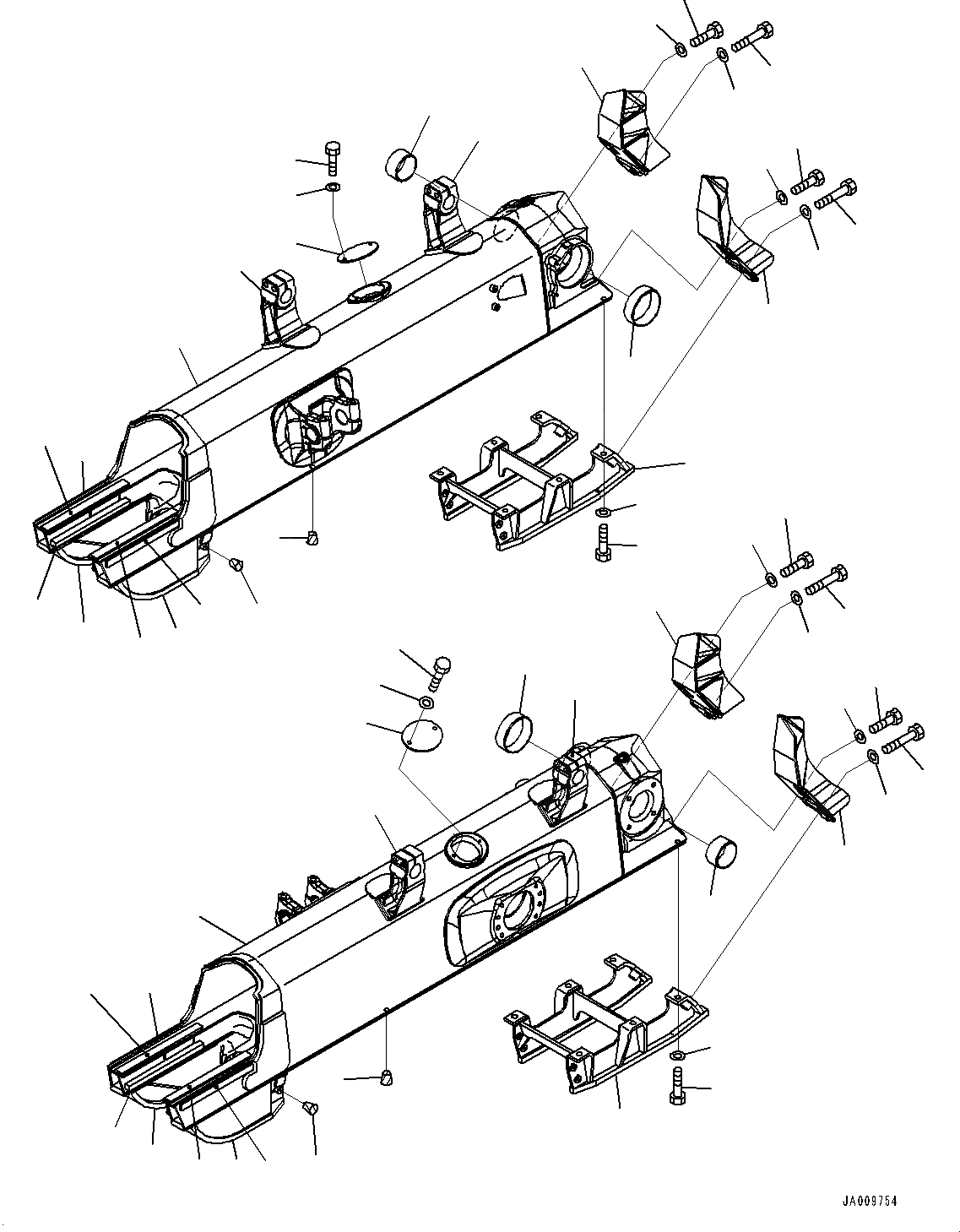 JA009754