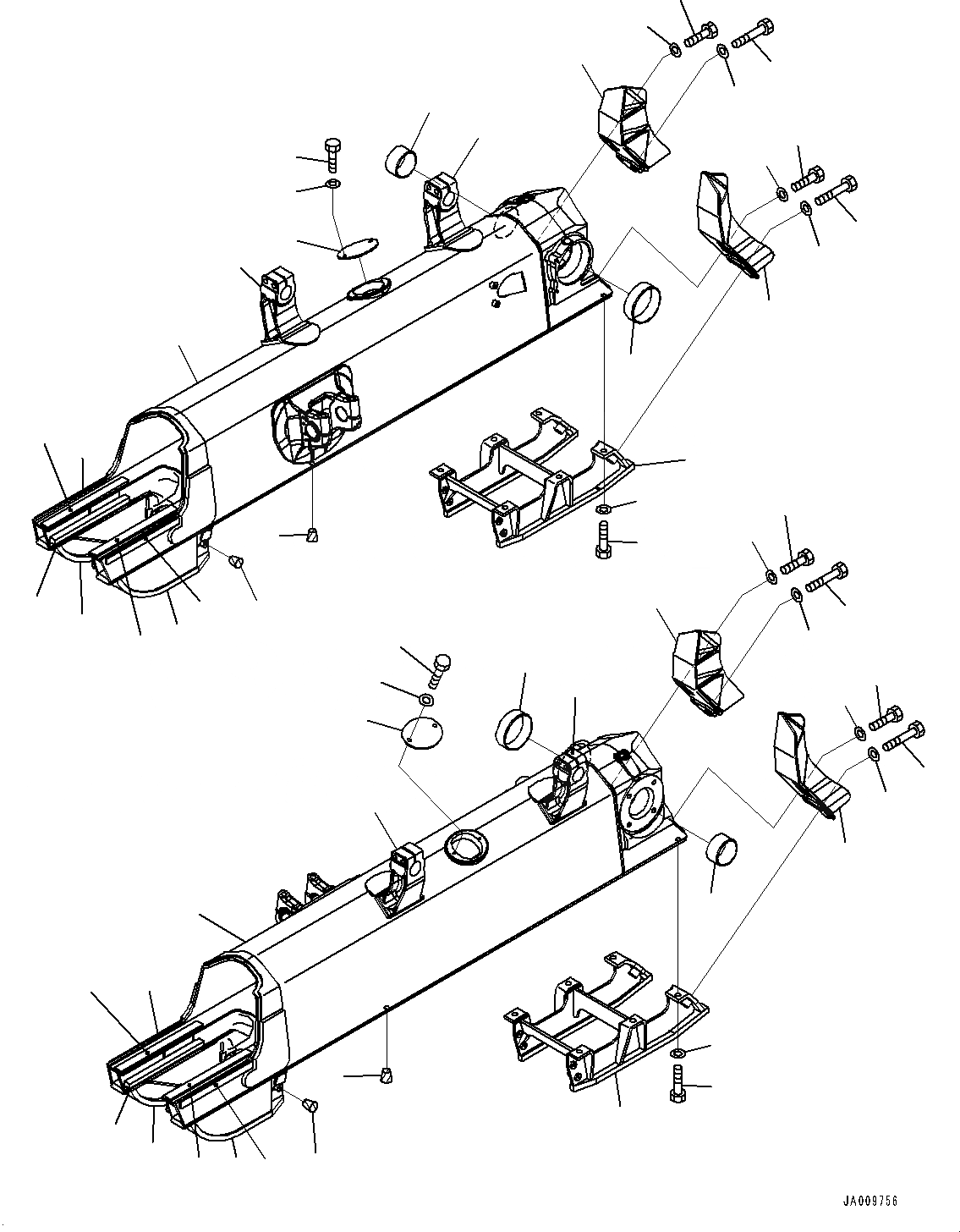 JA009756