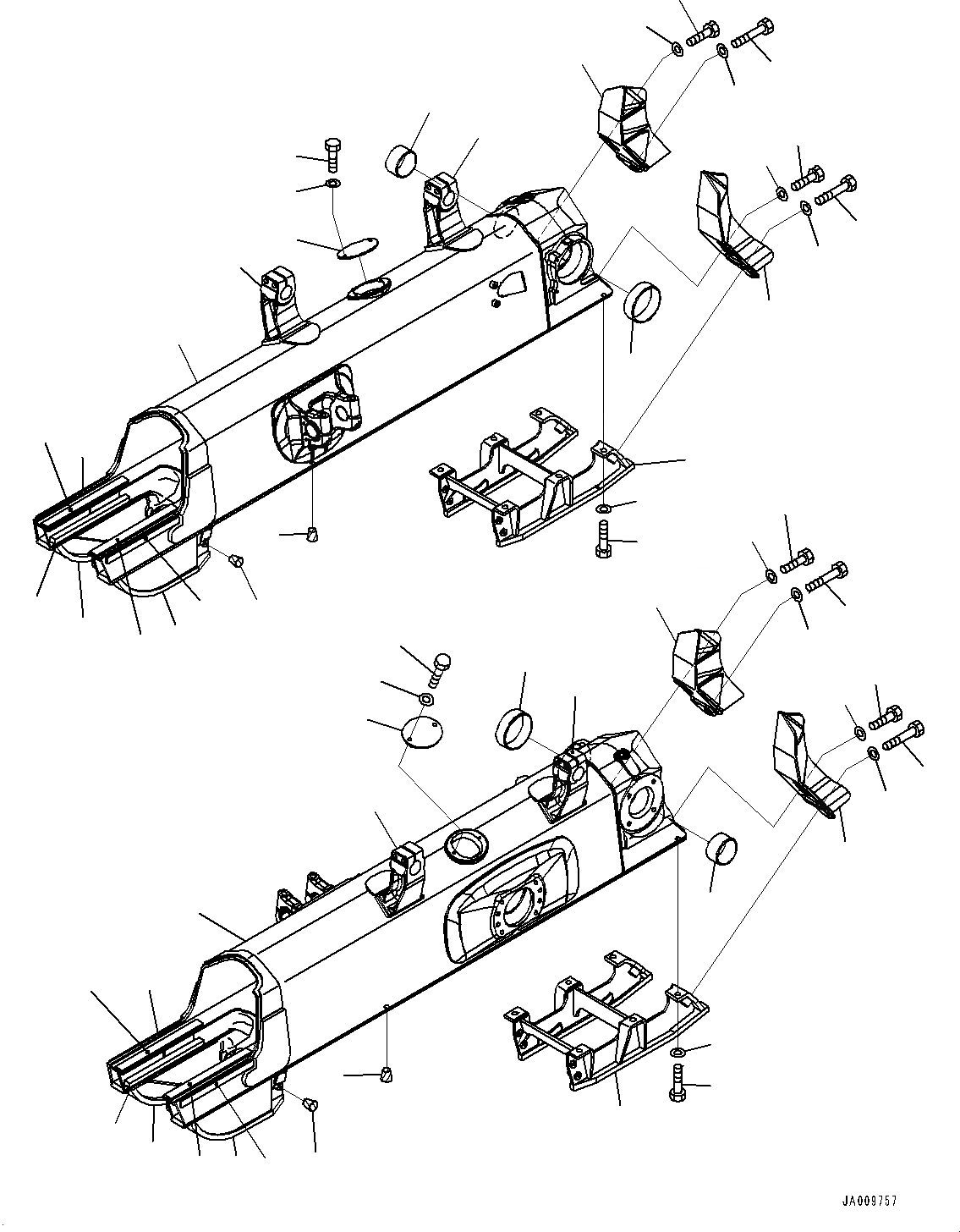 JA009757