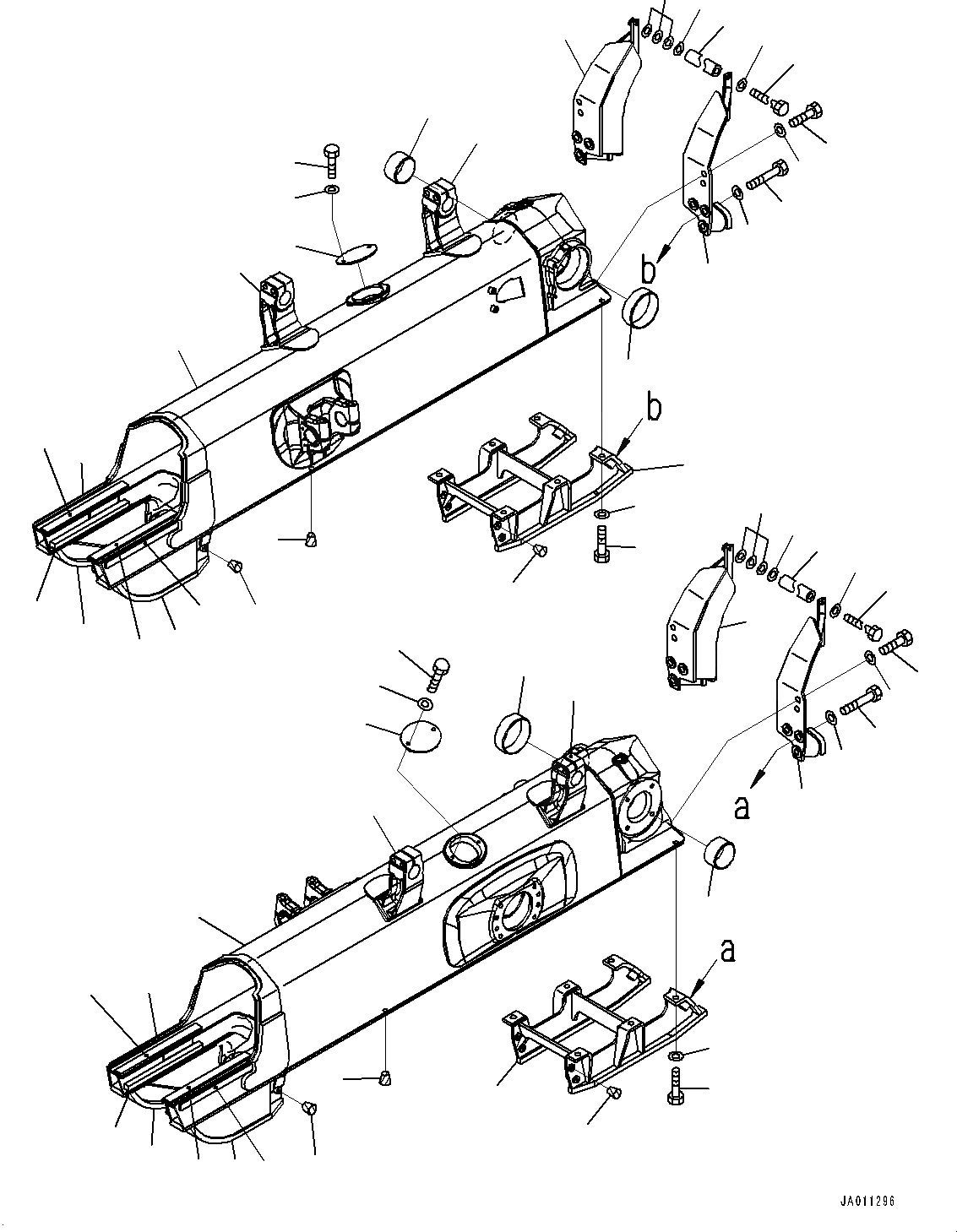 b

b

a

a

JA011296