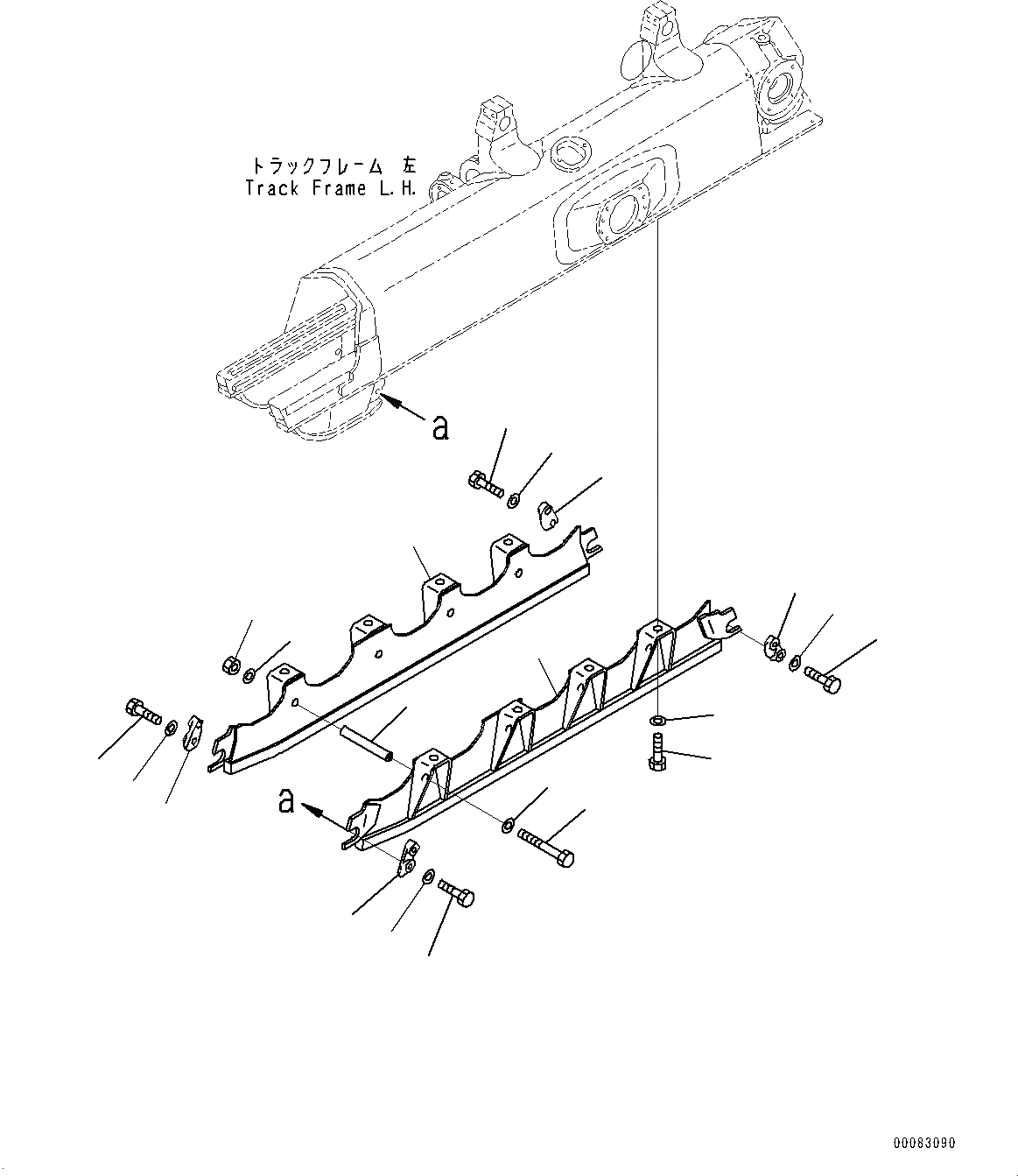 トラックフレーム 左
Track Frame L.H.

a

a

00083090