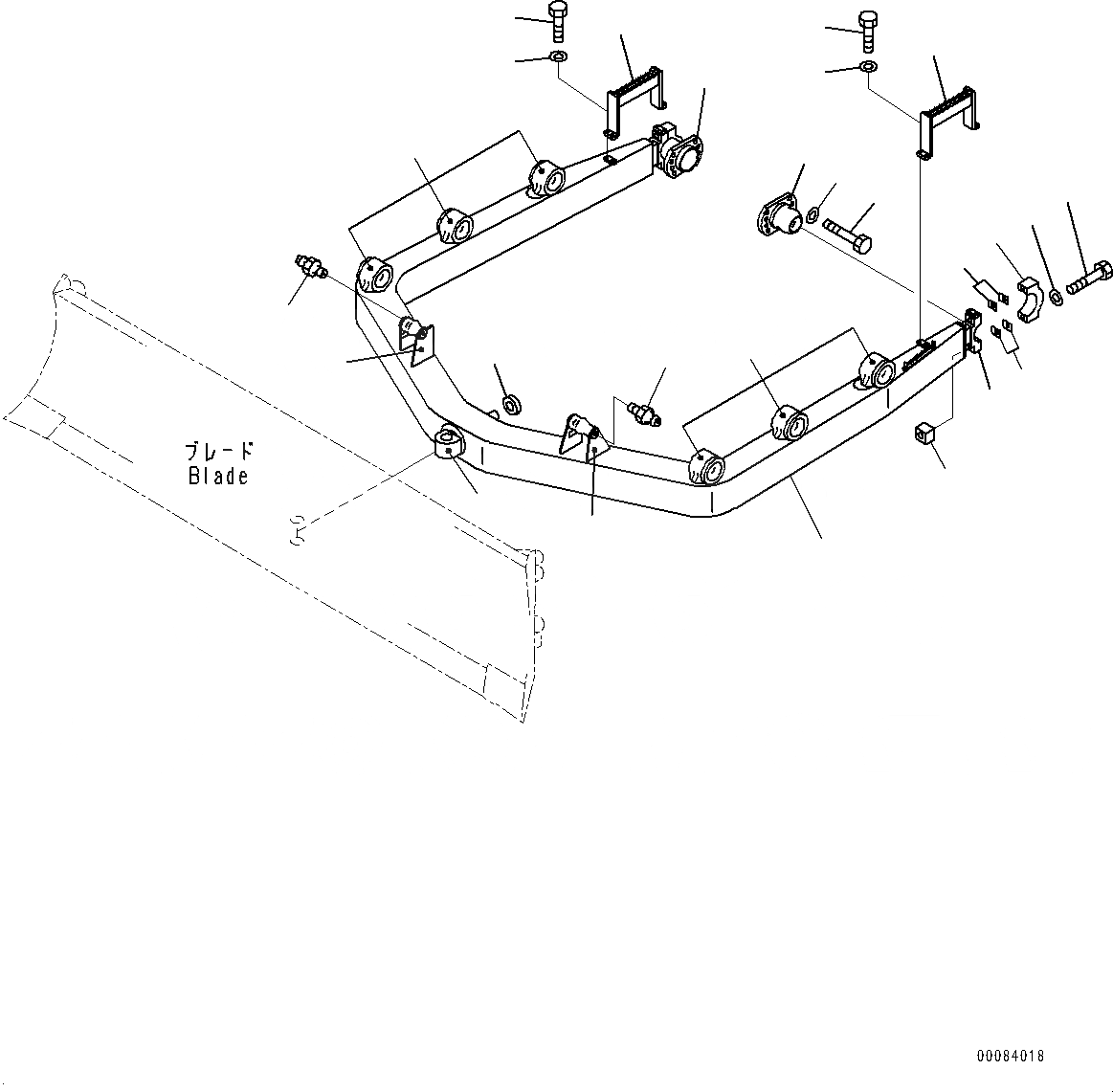 ブレード
Blade

00084018