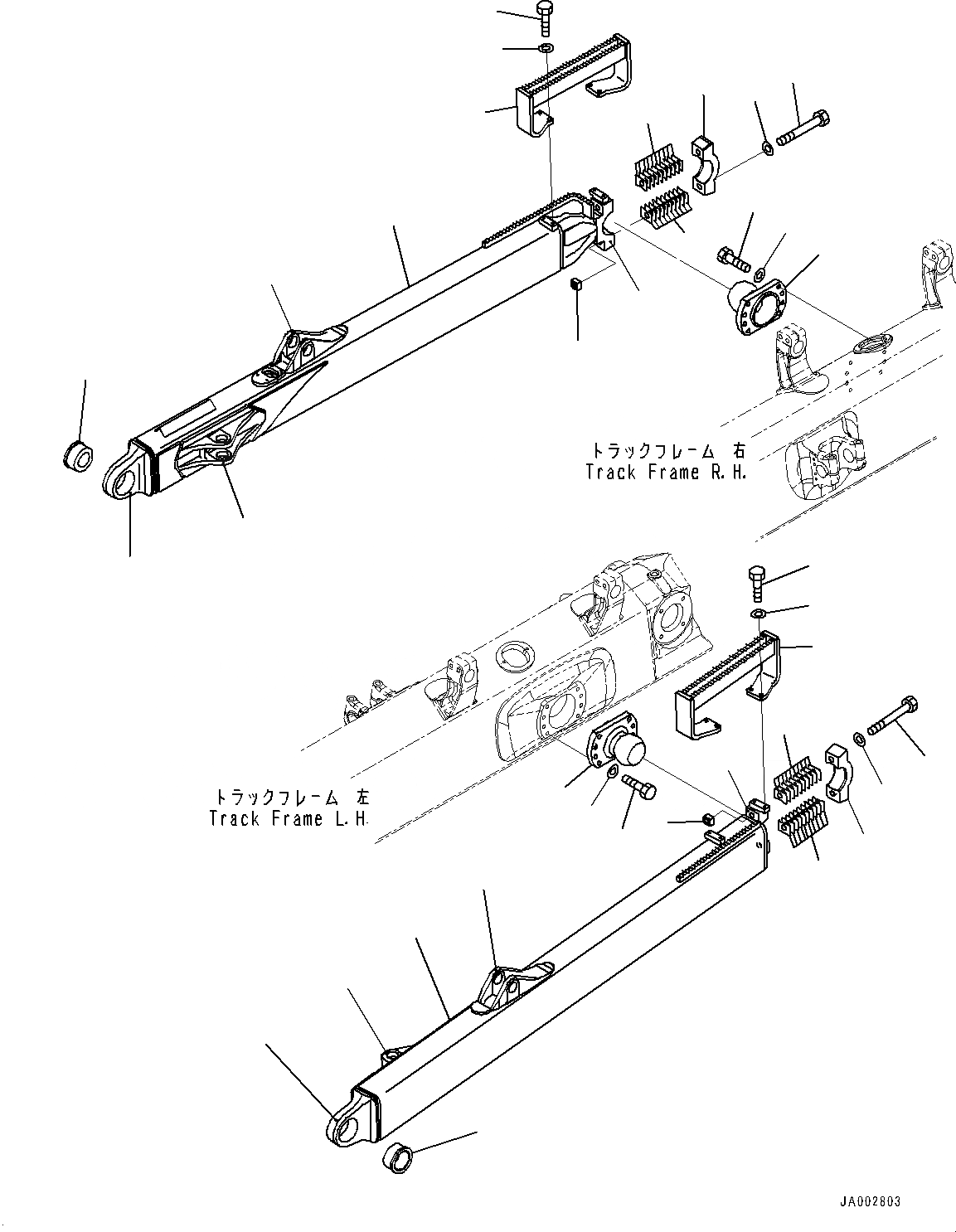 トラックフレーム 右
Track Frame R.H.

トラックフレーム 左
Track Frame L.H.

JA002803