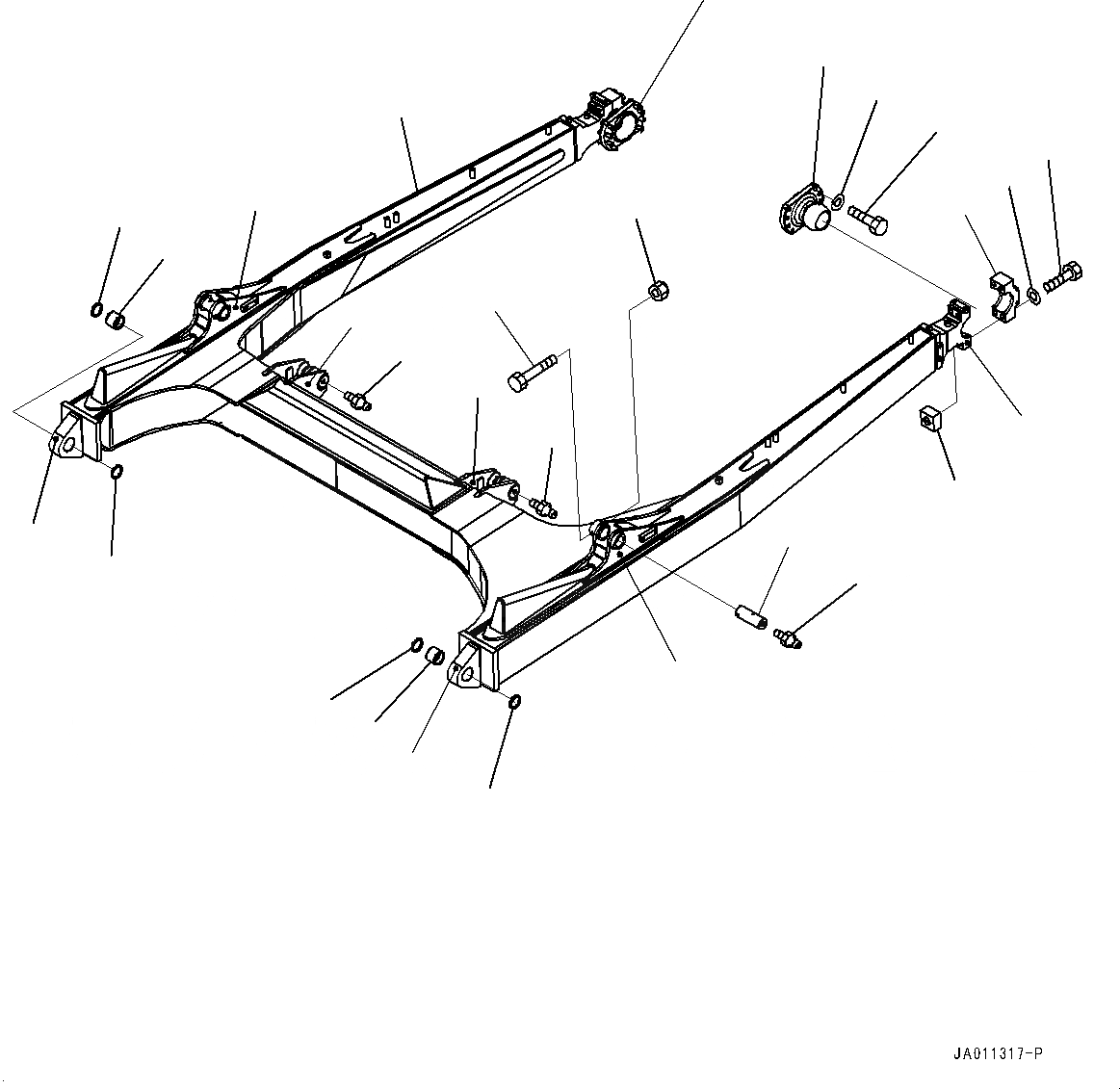 JA011317-P