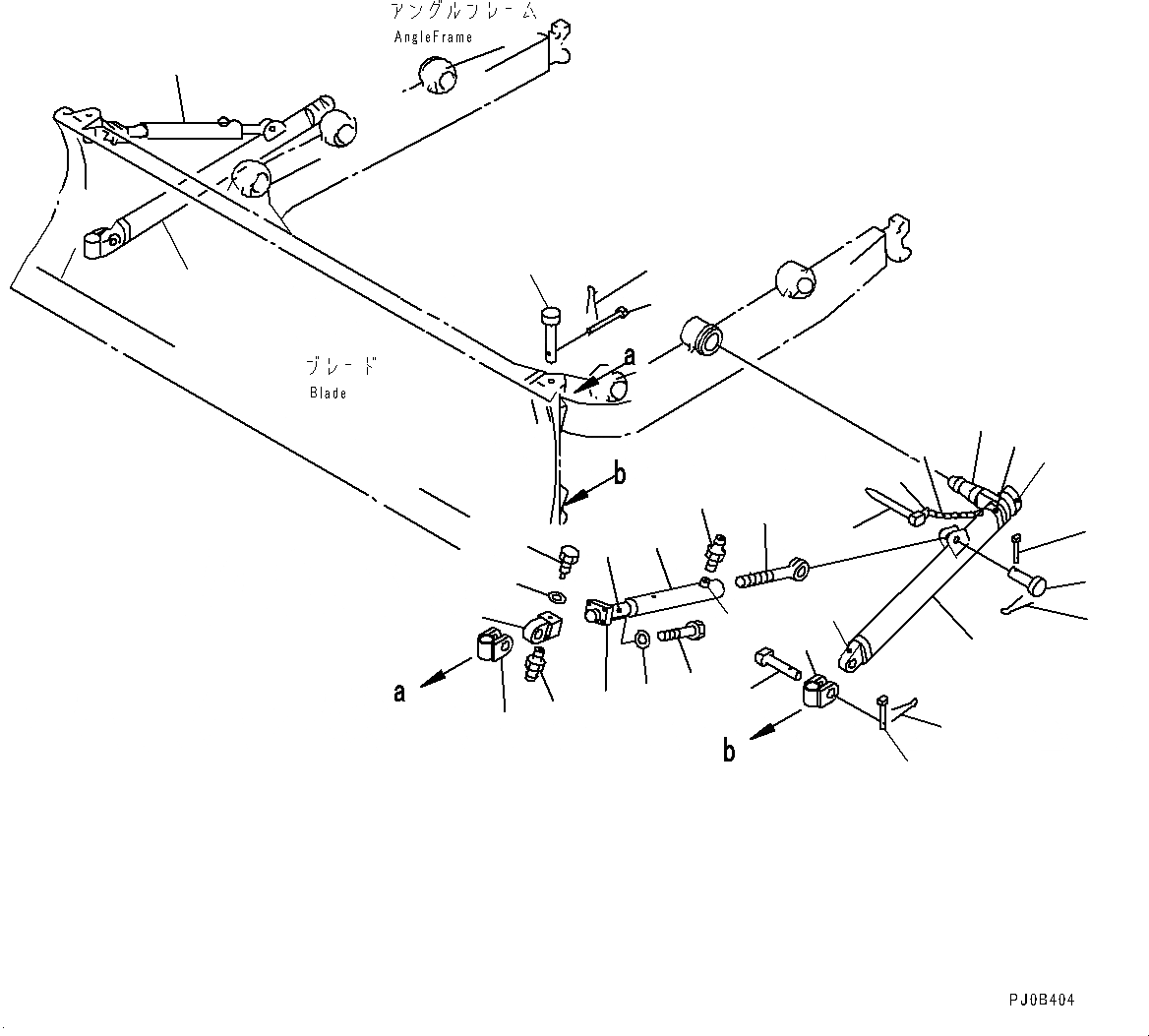 アングルフレーム
AngleFrame

ブレード
Blade

a

b

a

b

PJ0B404