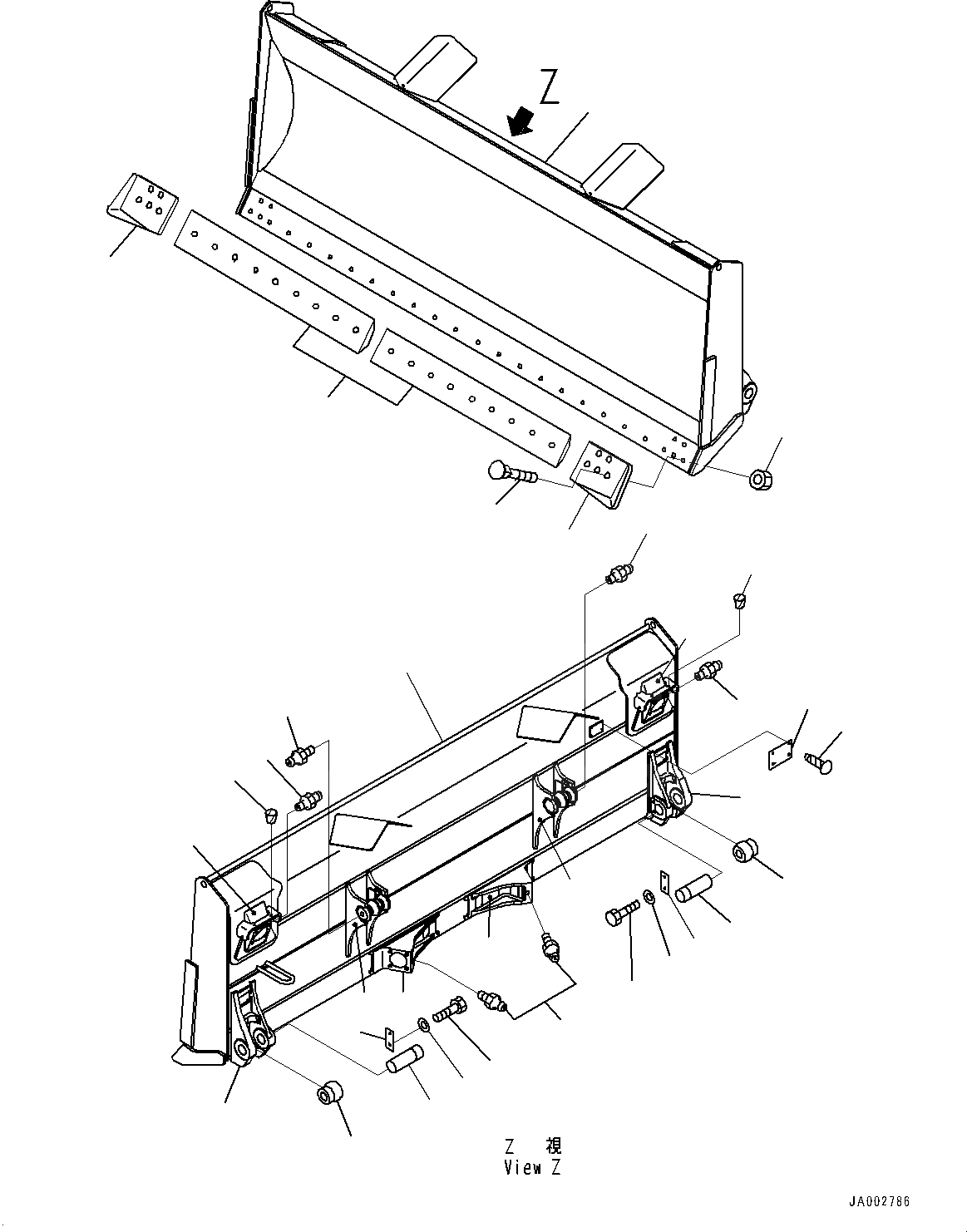 Z

Z 視
View Z

JA002786