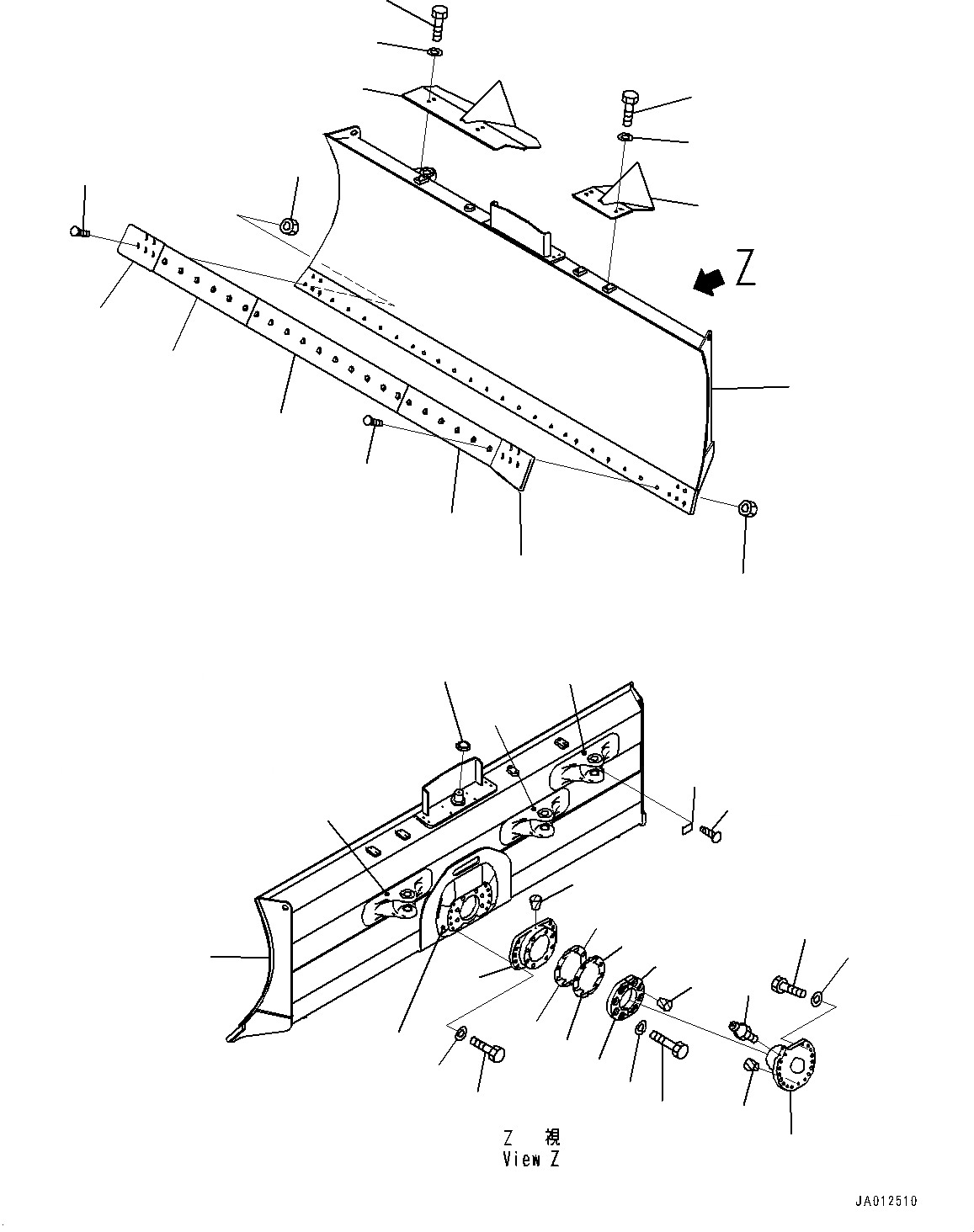 Z

Z 視
View Z

JA012510