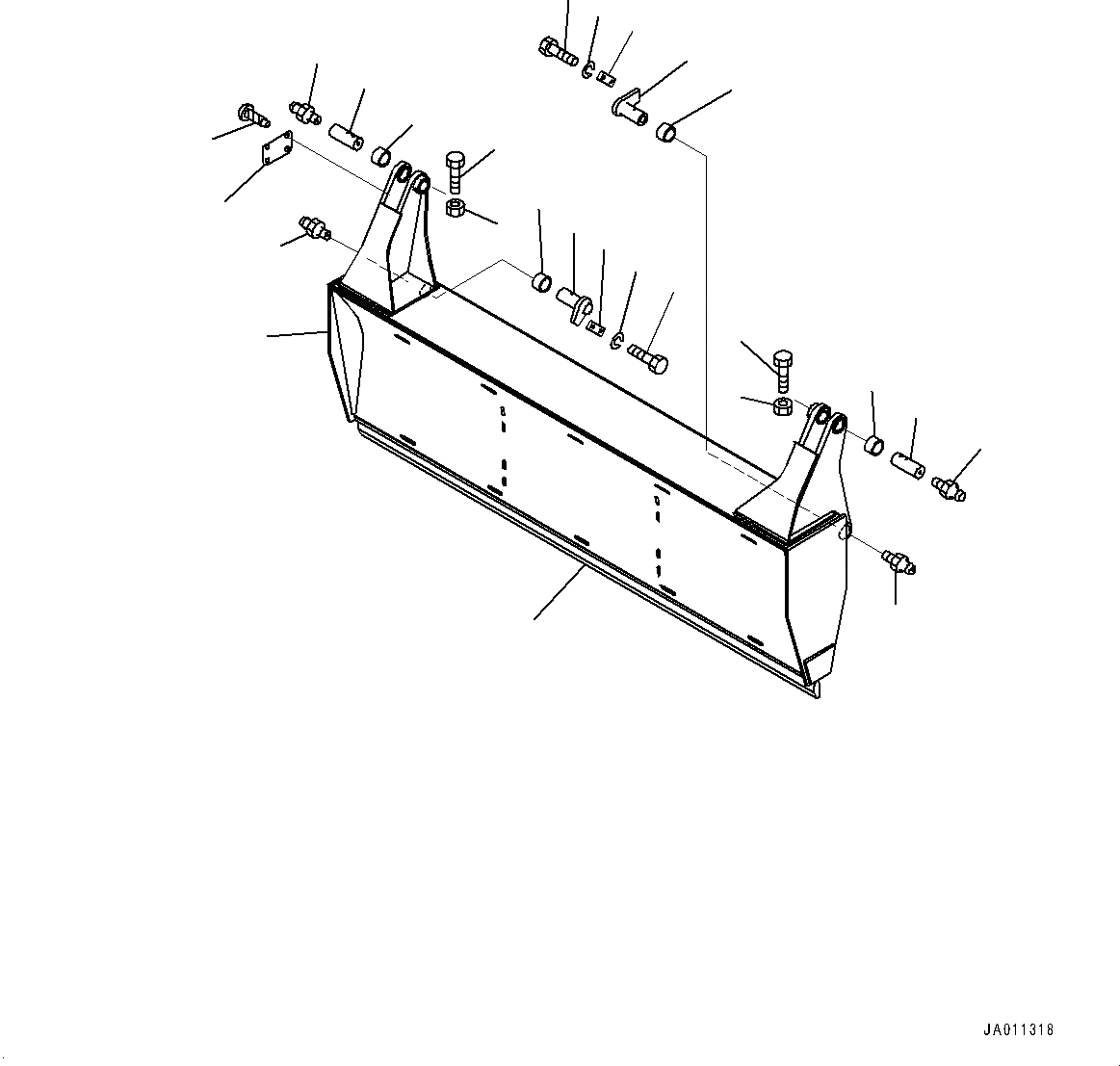 JA011318