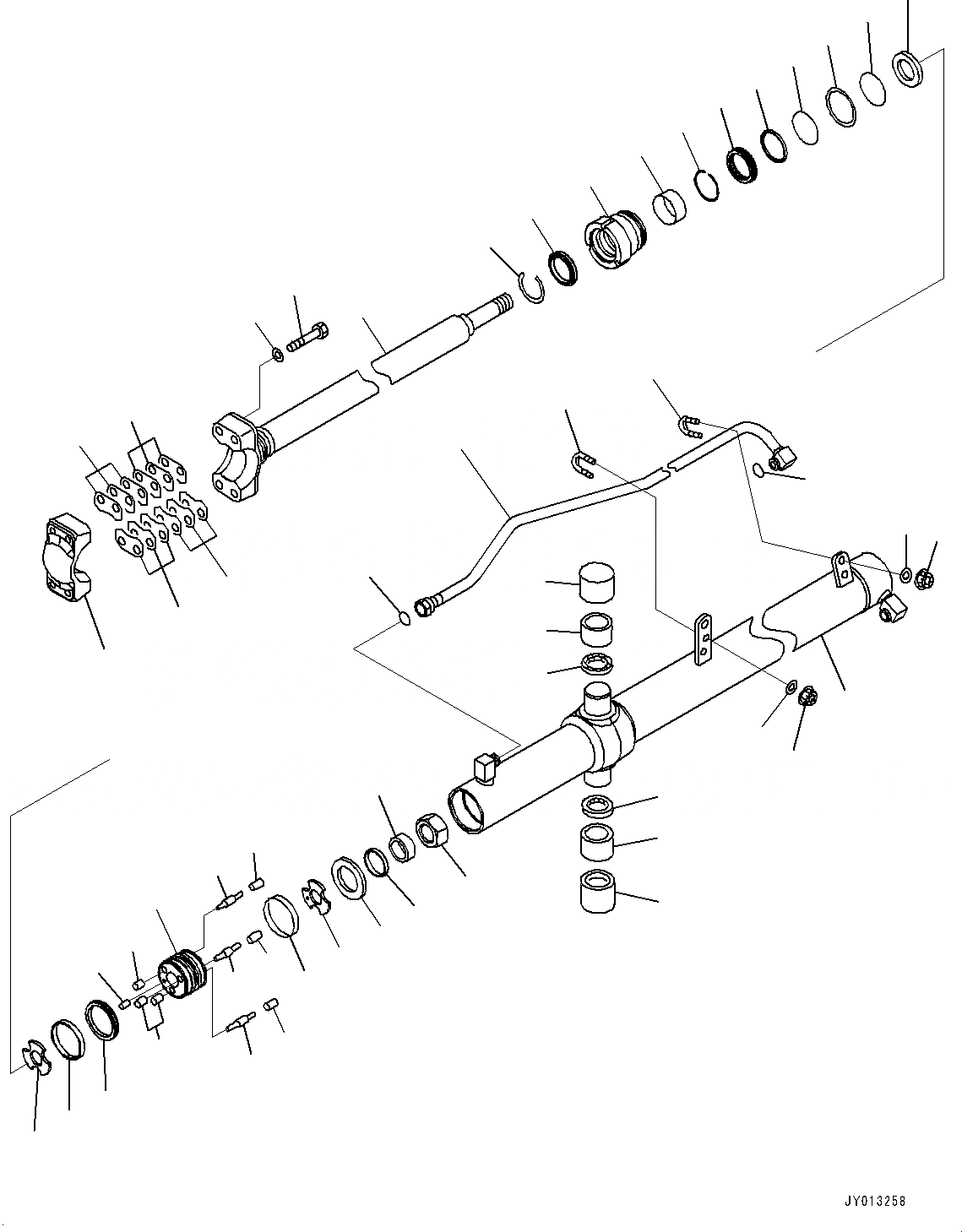 JY013258