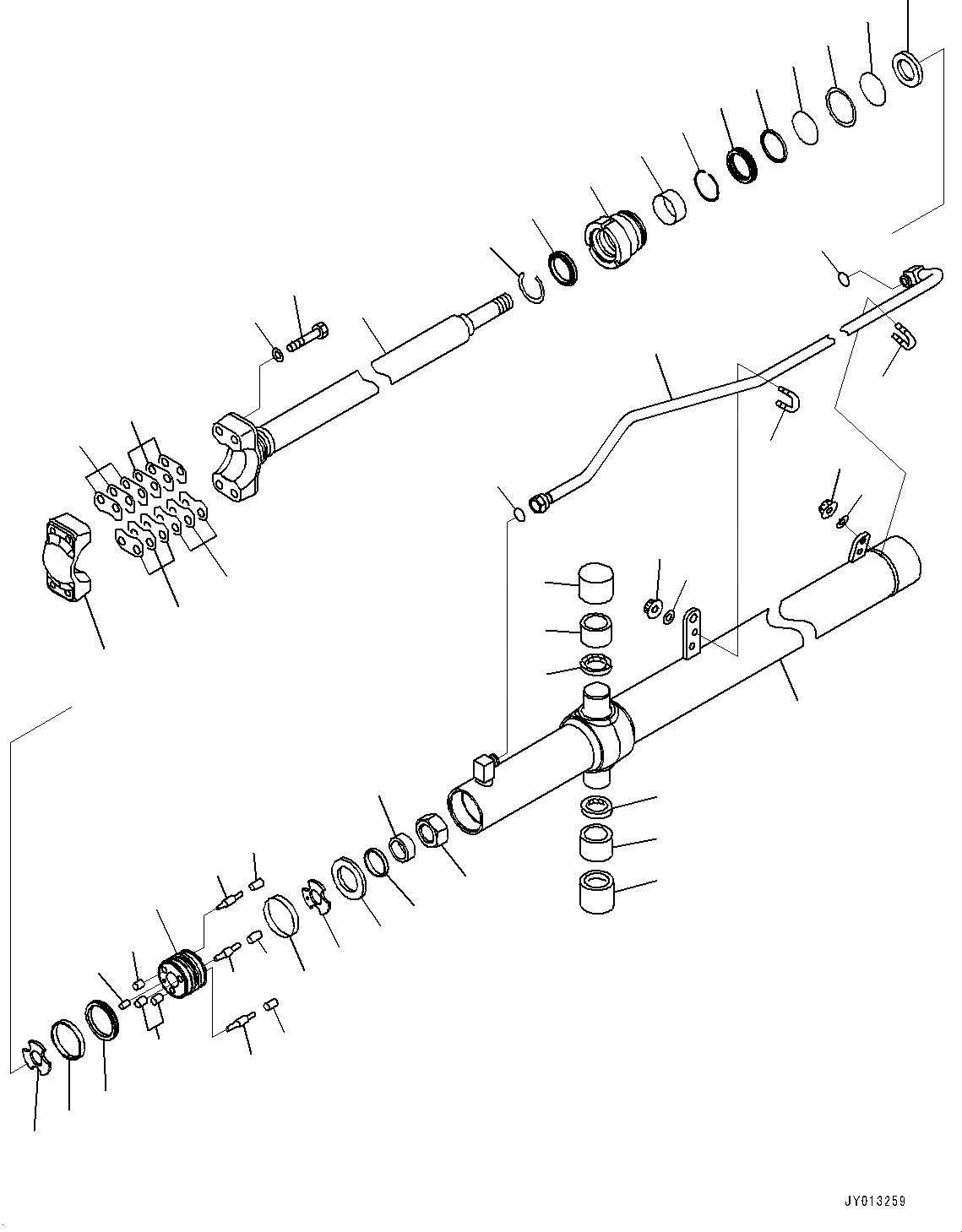 JY013259