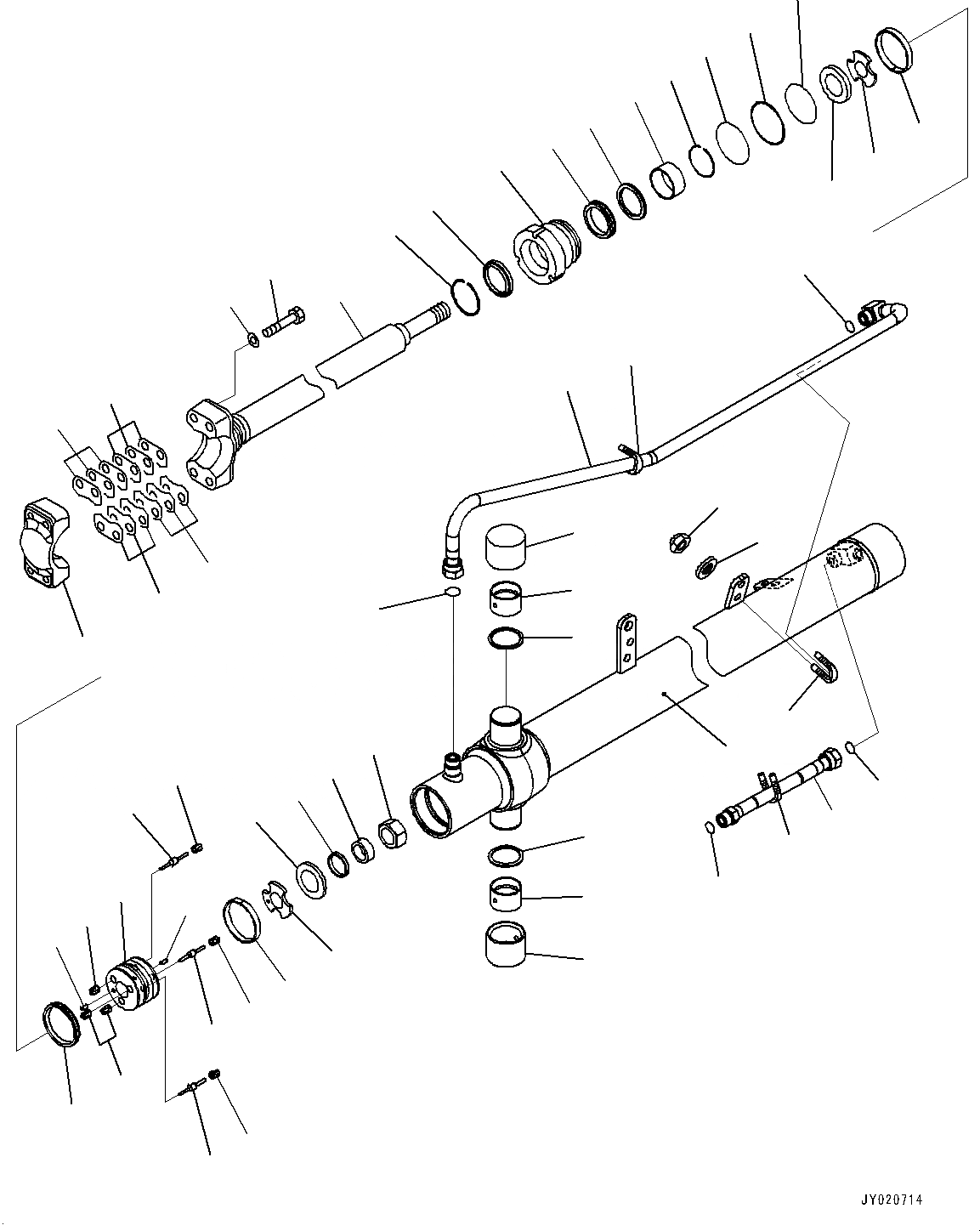 JY020714