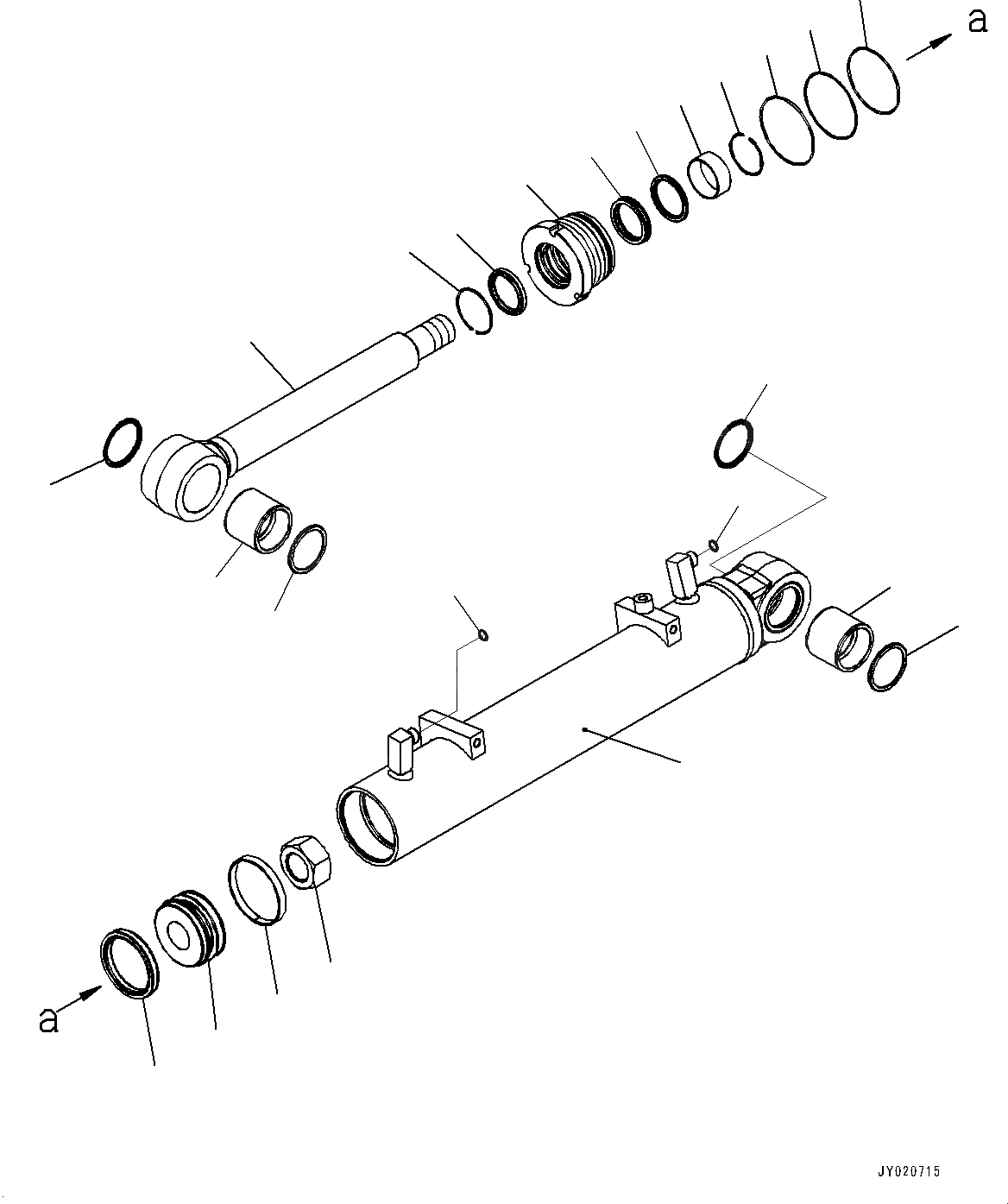 a

a

JY020715