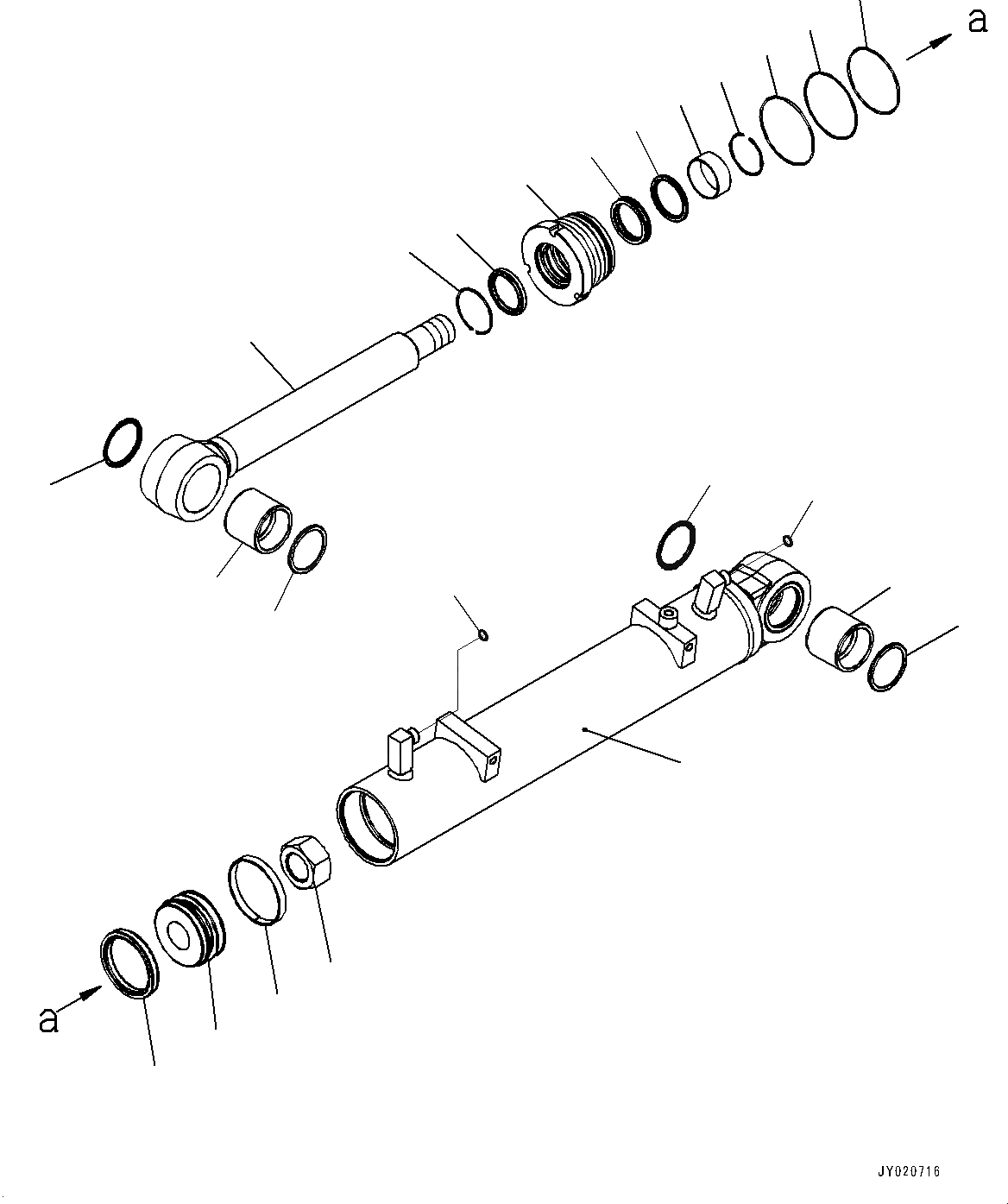 a

a

JY020716