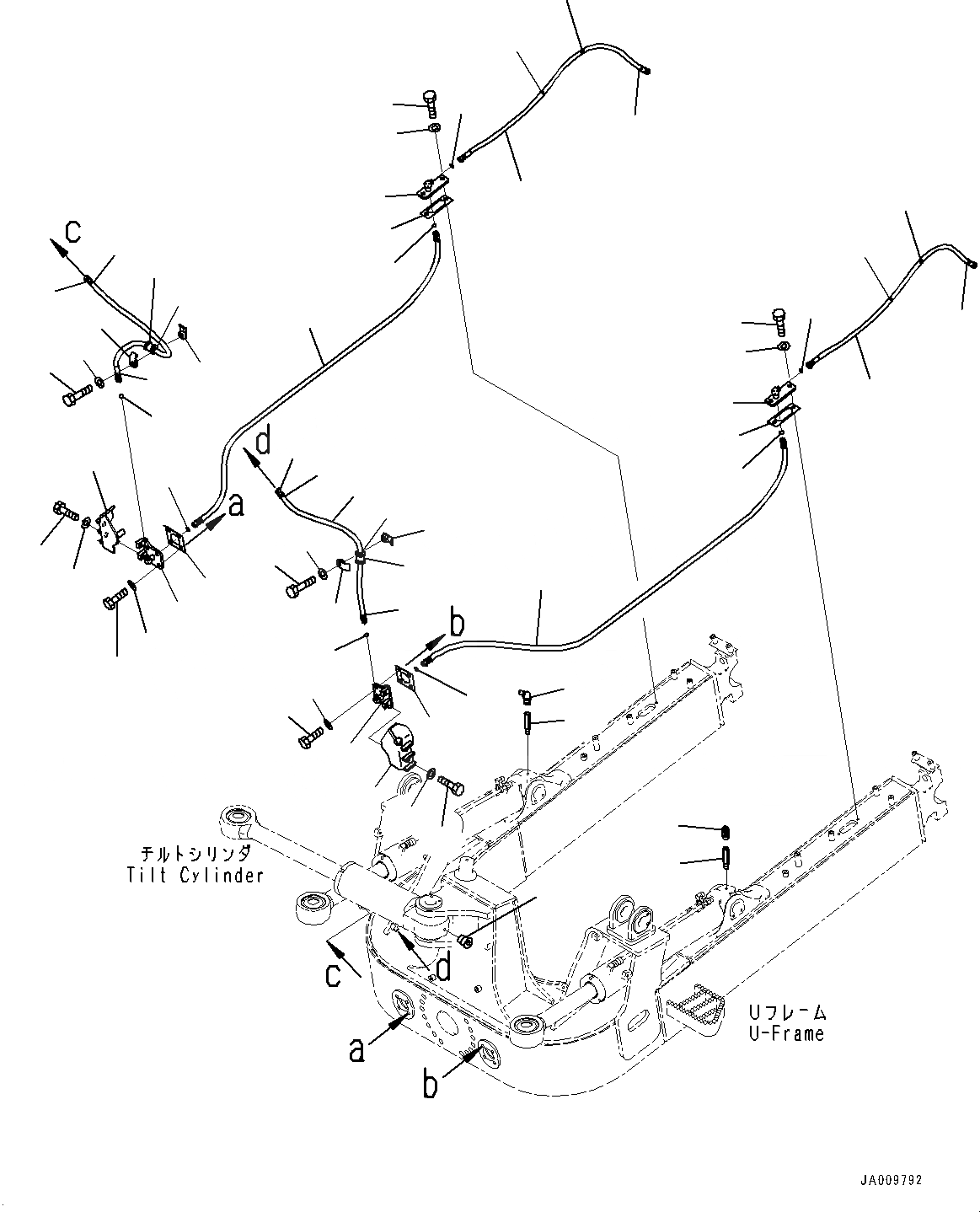 c

d

a

b

チルトシリンダ
Tilt Cylinder

c

d

a

b

Uフレーム
U-Frame

JA009792